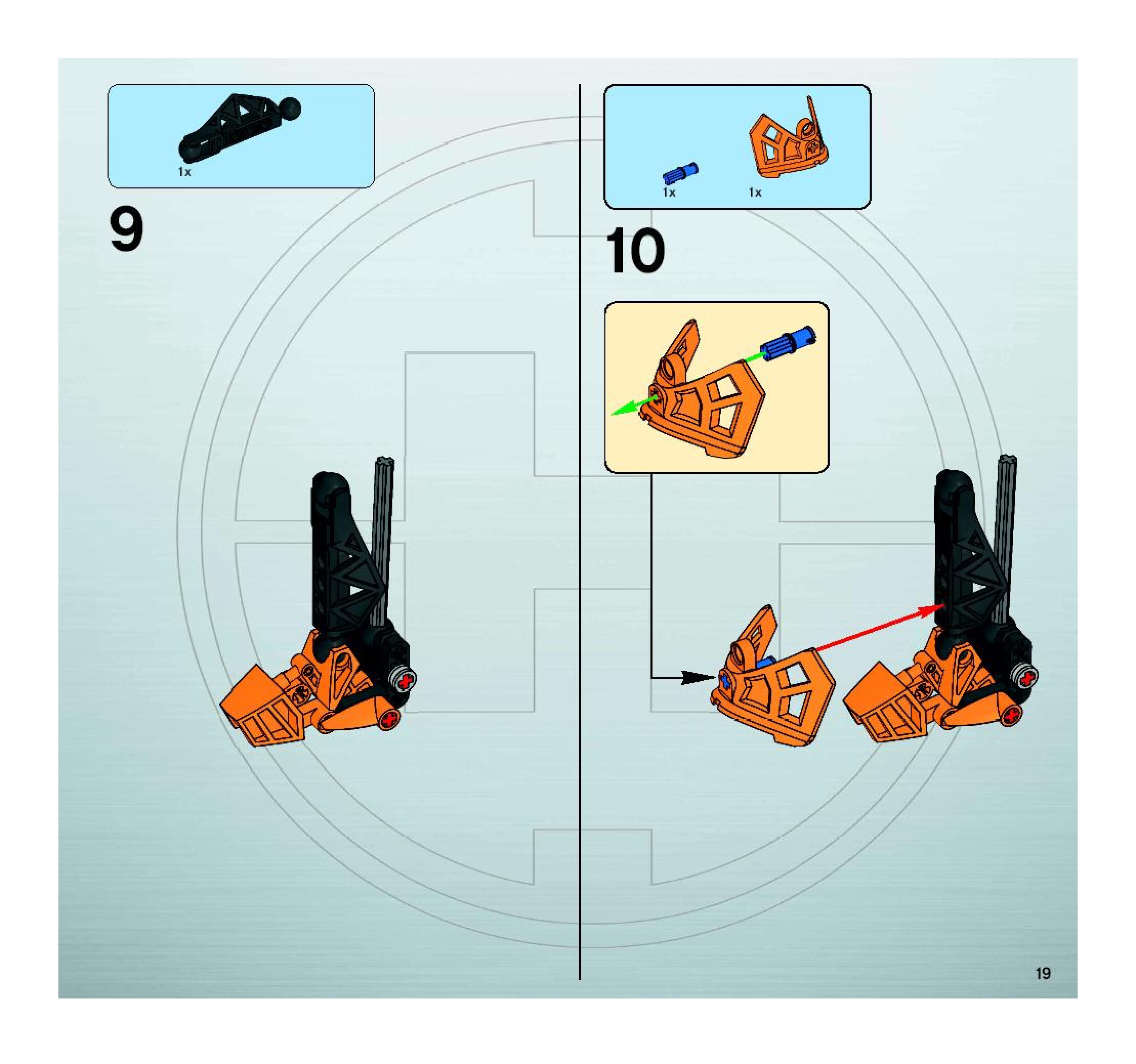 1x

9

1x 1x

10

19