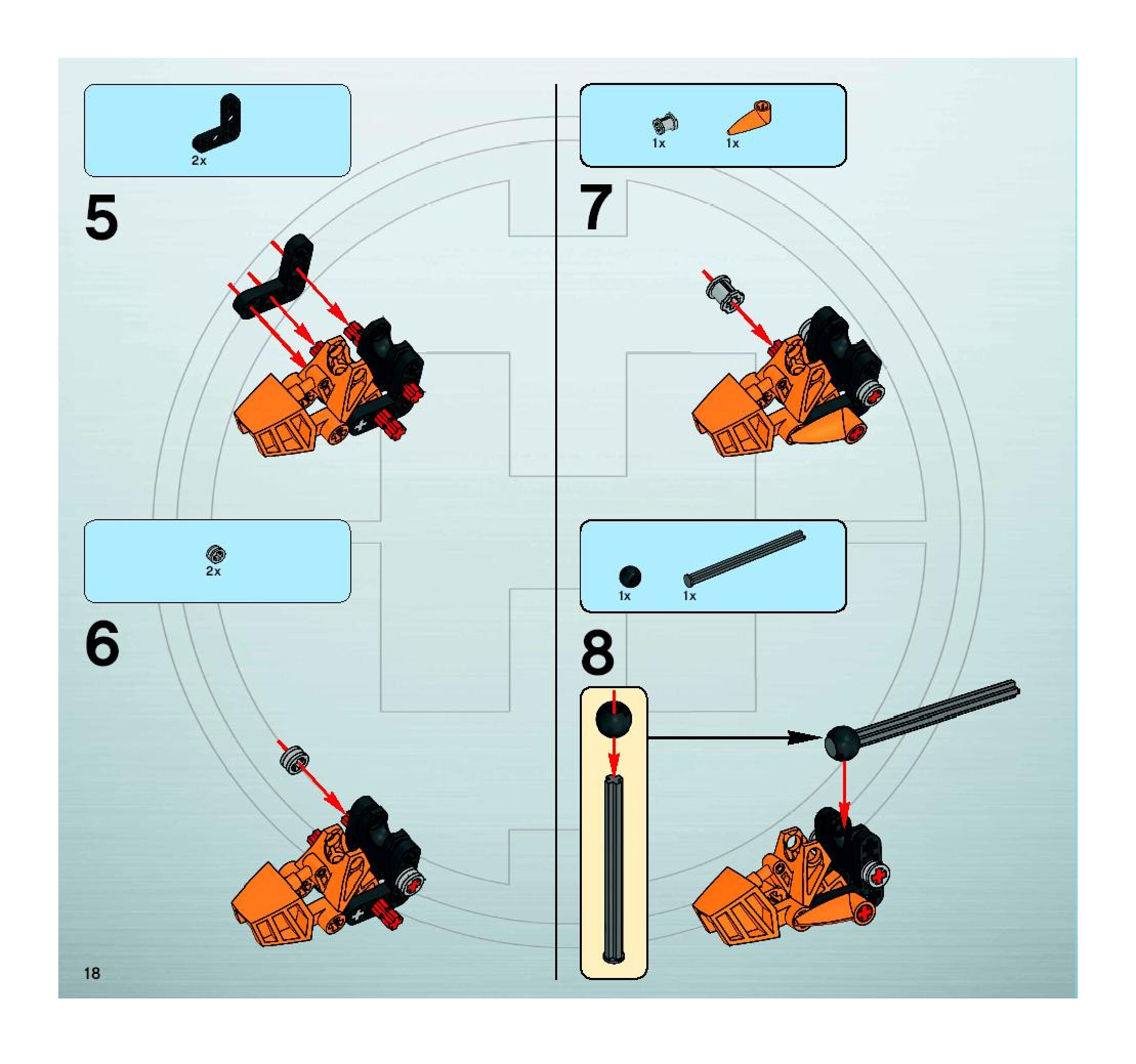 2x

5

2x

6

18

1x 1x

7

1x 1x

8