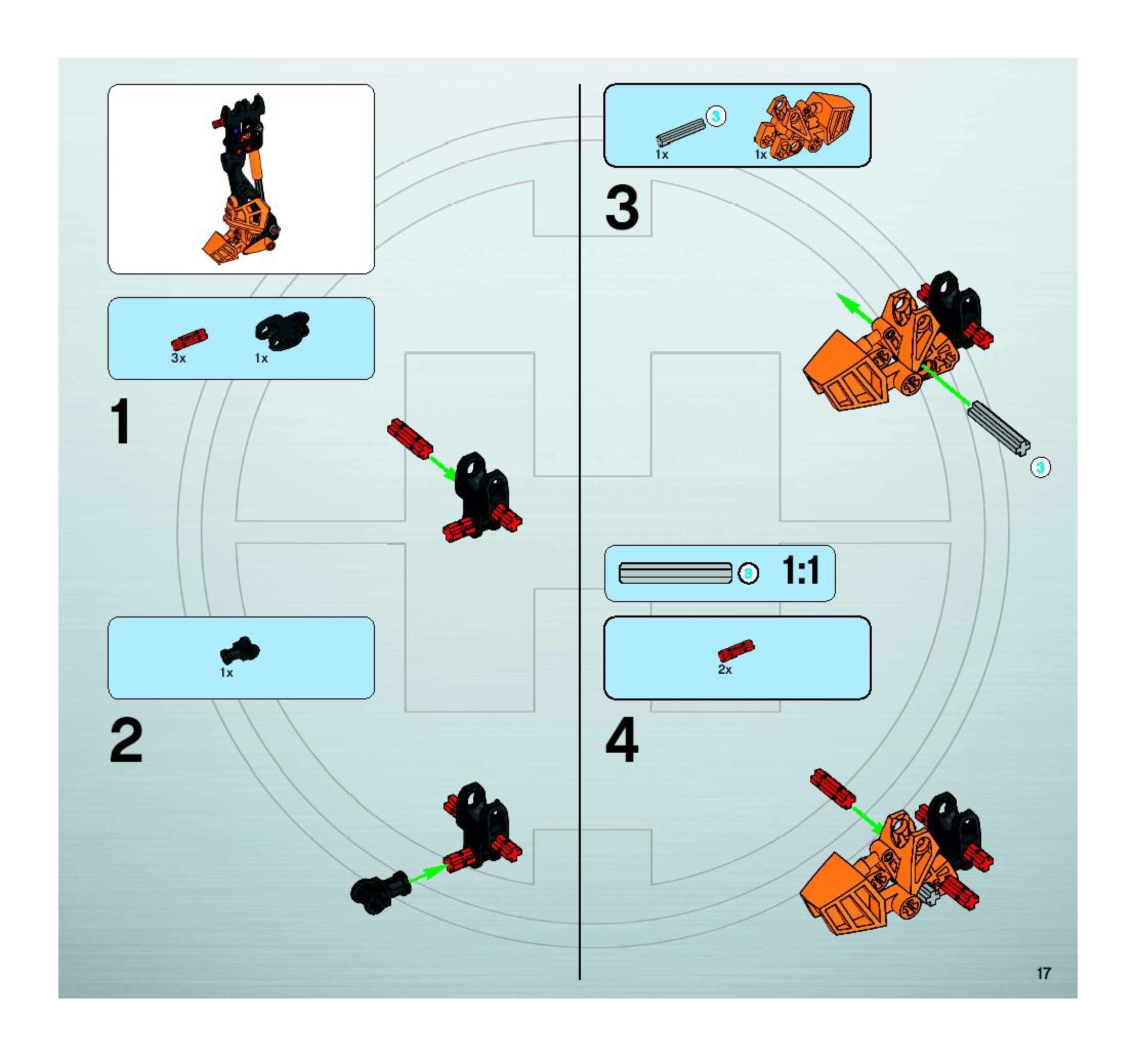 3x 1x

1

1x

2

3 1x 1x

3

3

3 1:1

2x

4

17