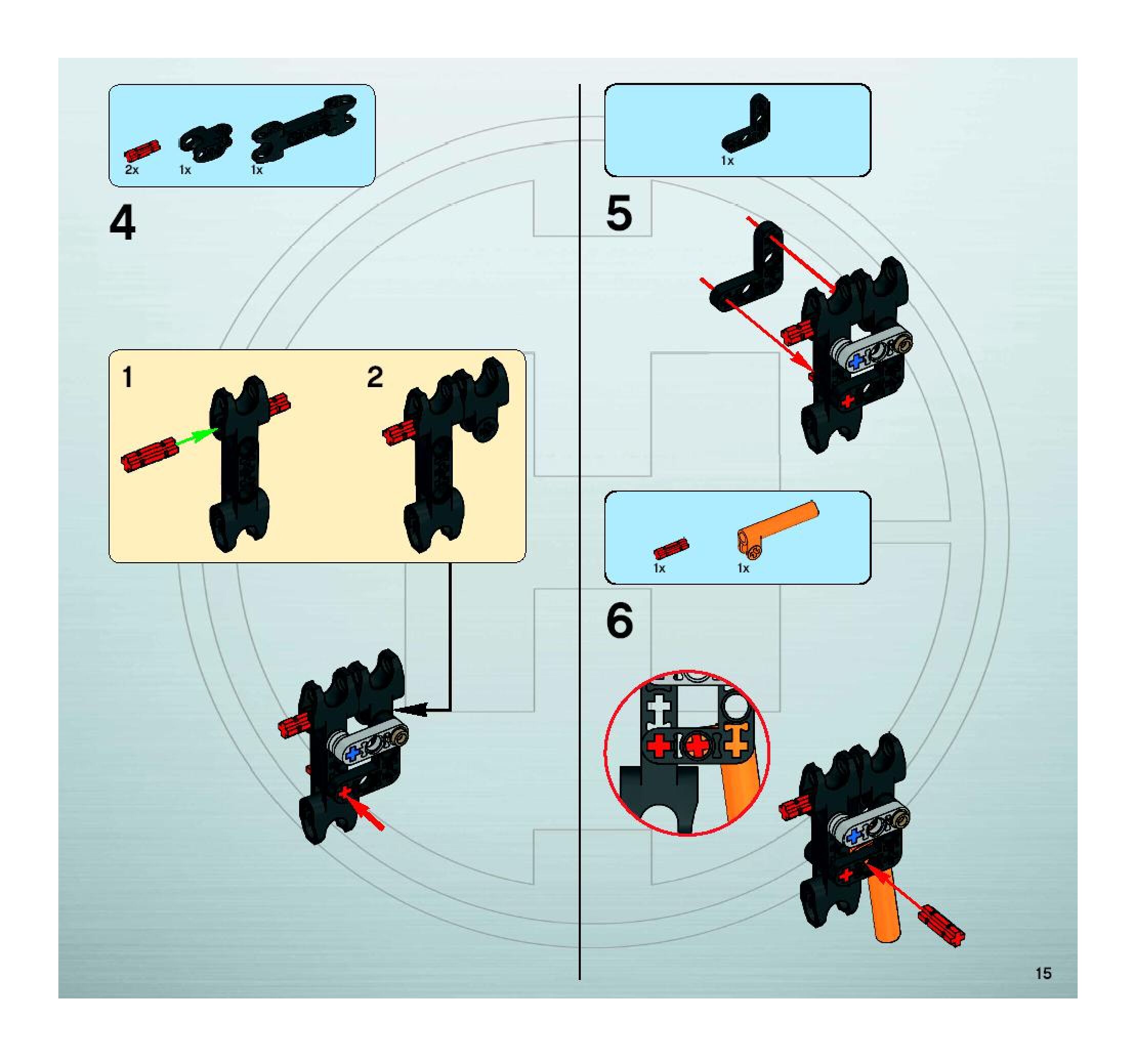 2x 1x 1x

4

1

2

1x

5

1x 1x

6

15