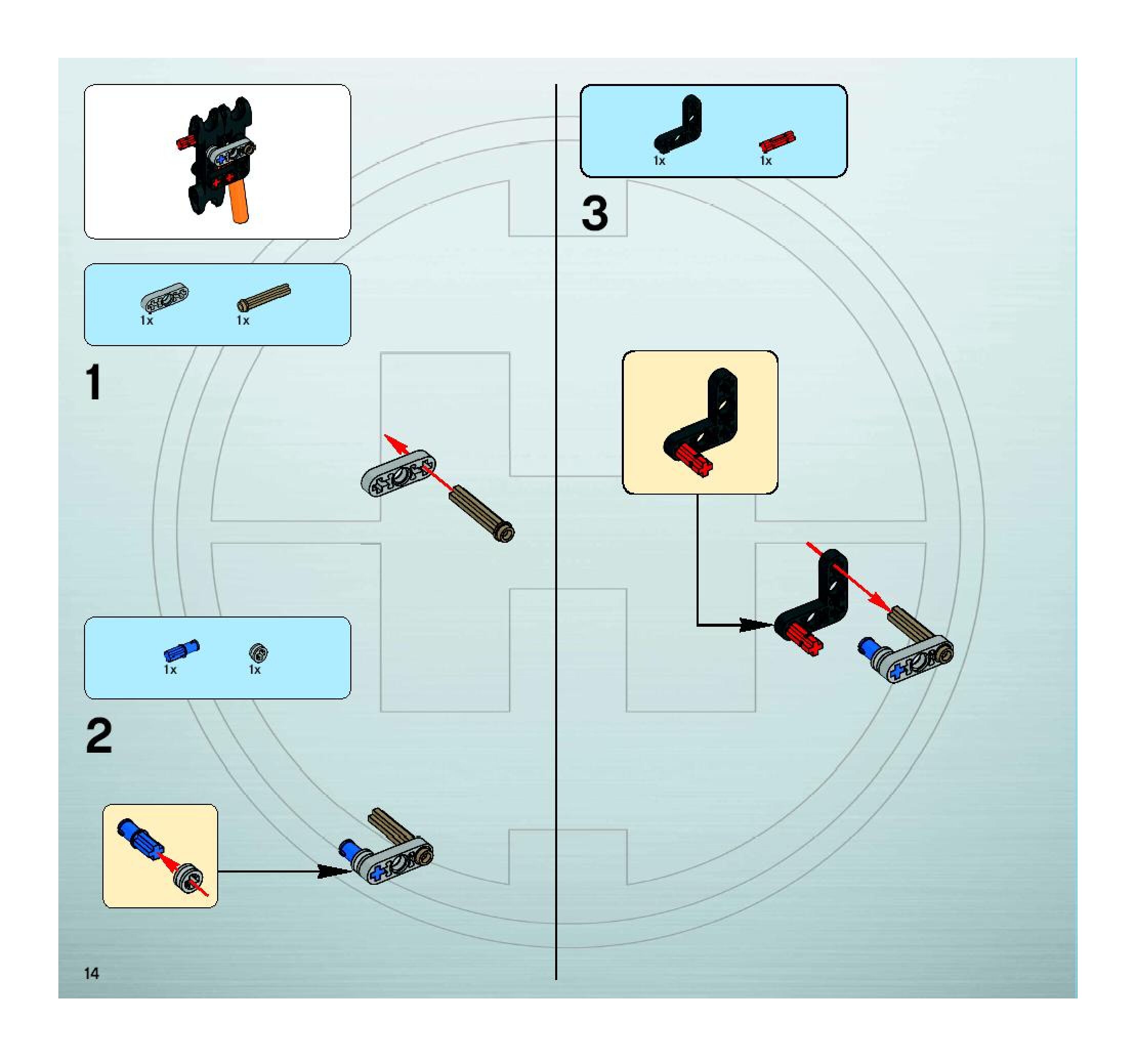 1x 1x

1

1x 1x

2

14

1x 1x

3