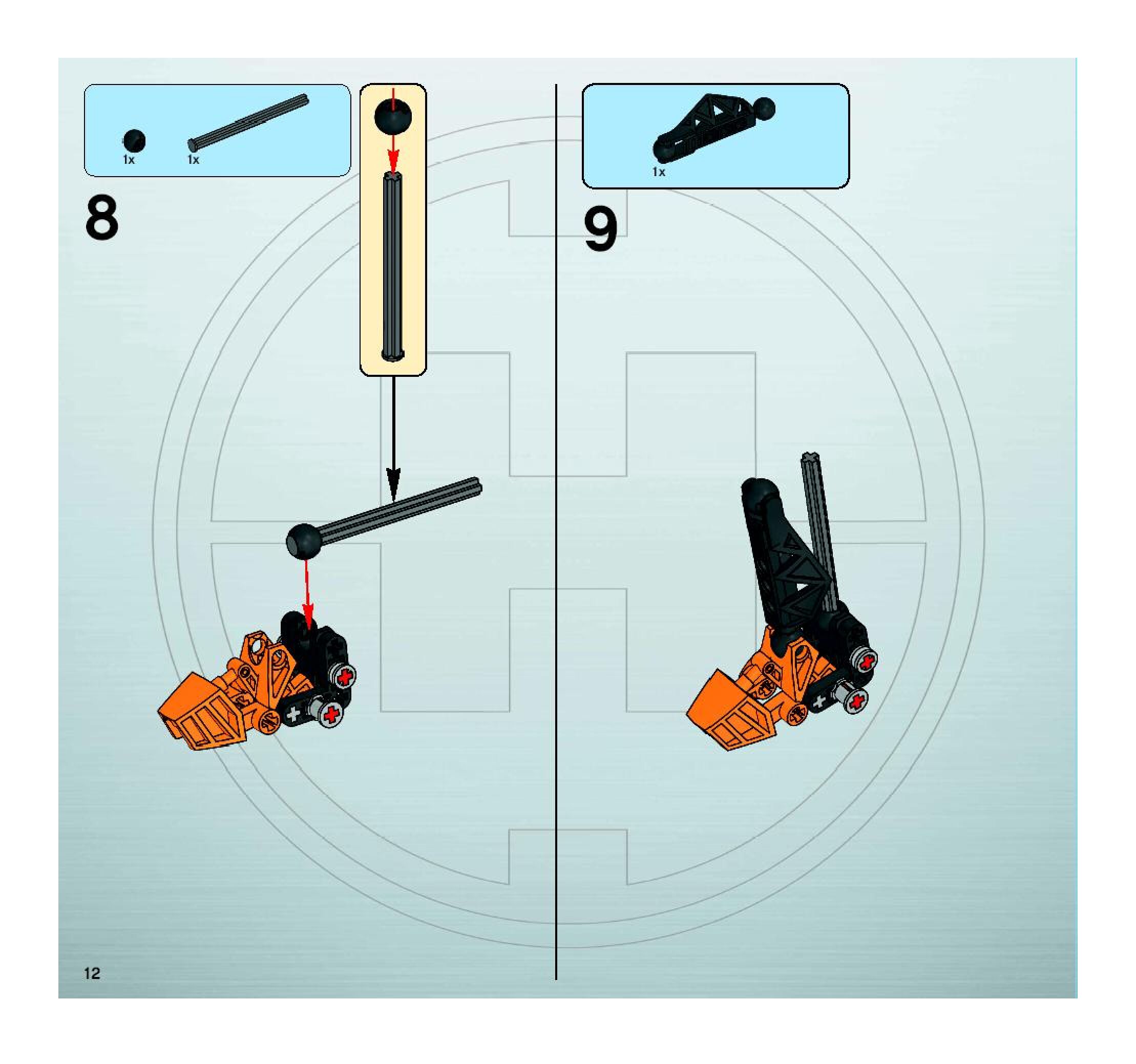 1x 1x

8

1x

9

12