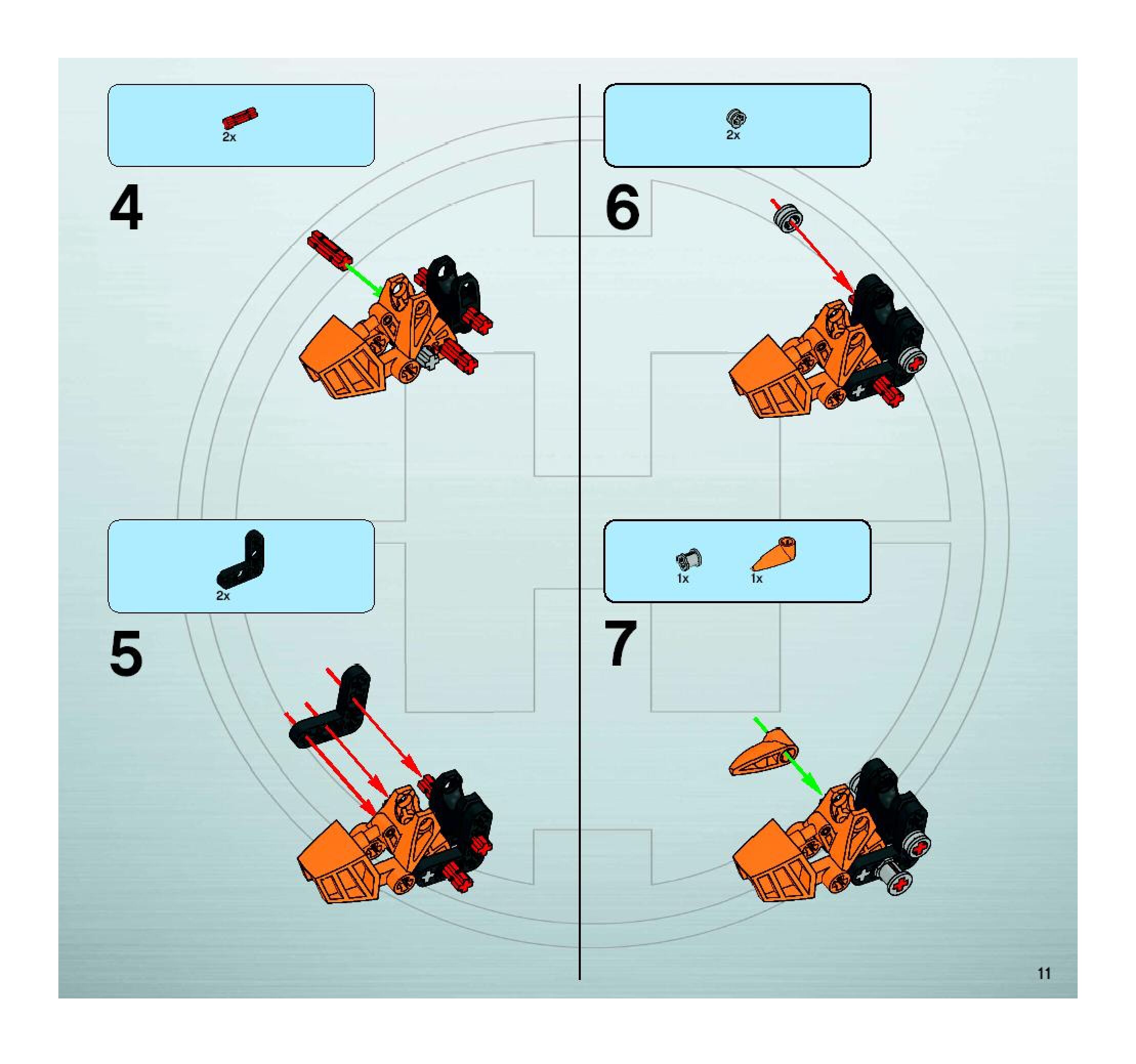 2x

4

2x

5

2x

6

1x

1x

7

11