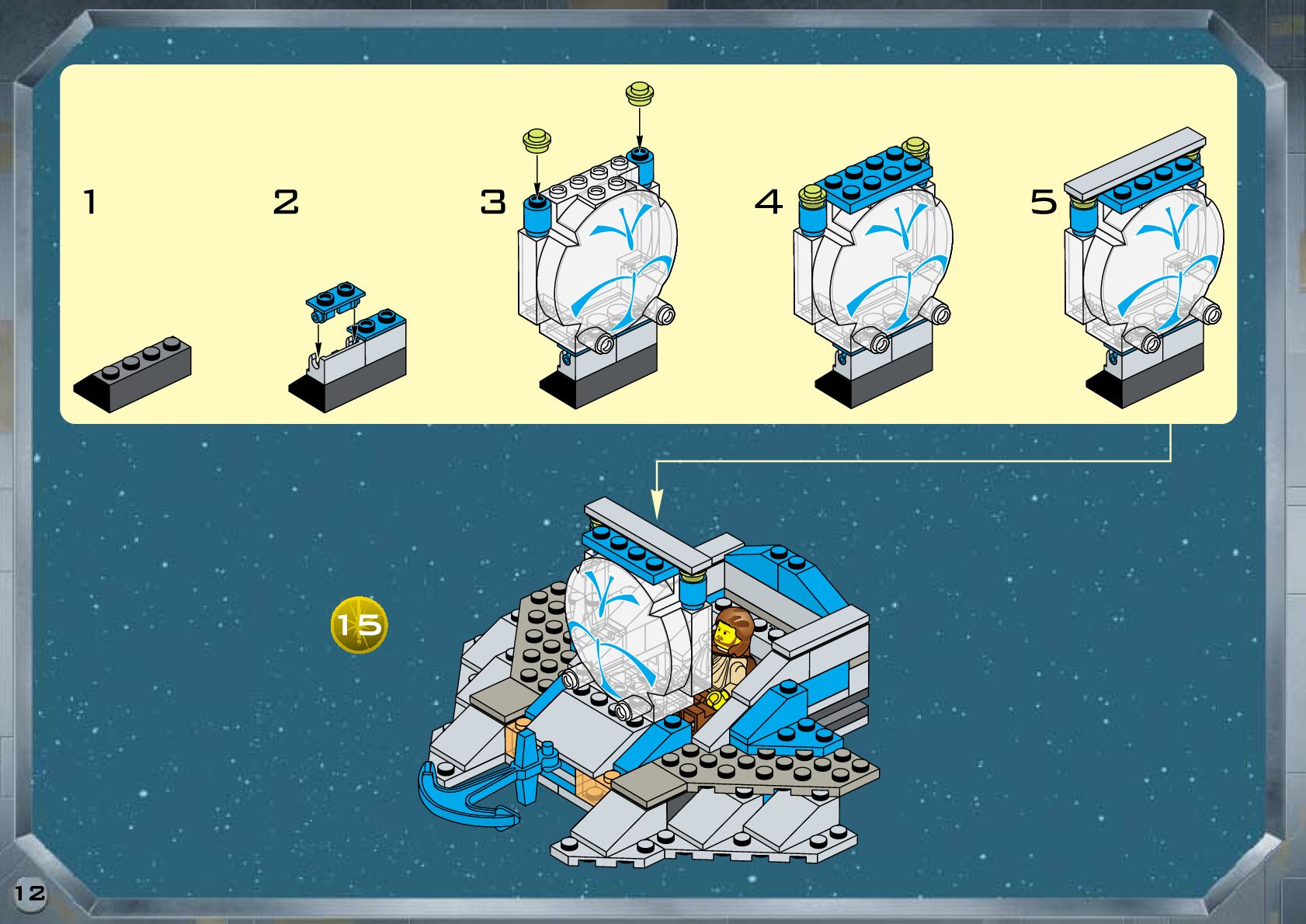 1

2

3

4

5

15

12