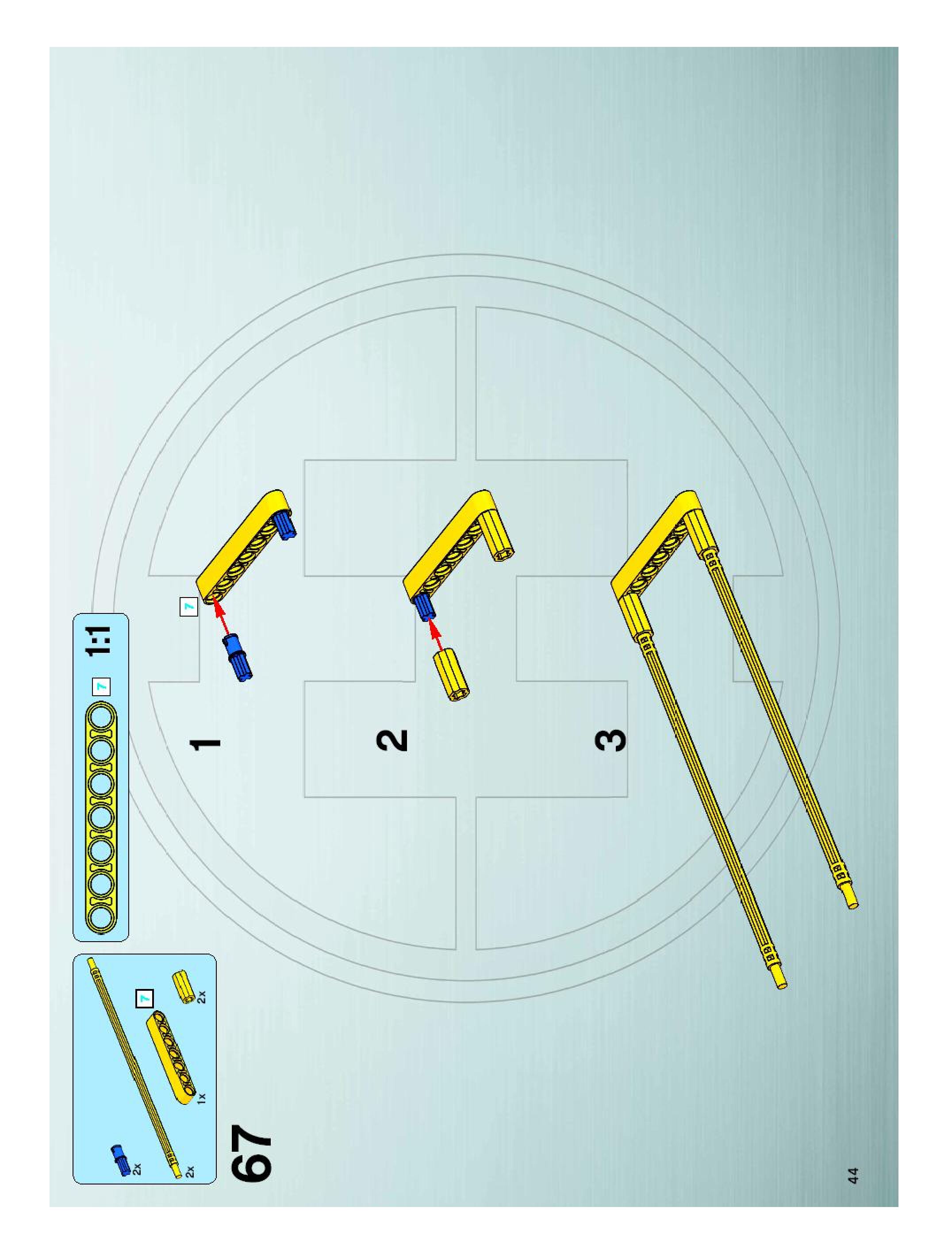 67

2x

2x

1x

7

2x

7

1:1

1

7

2

3

44