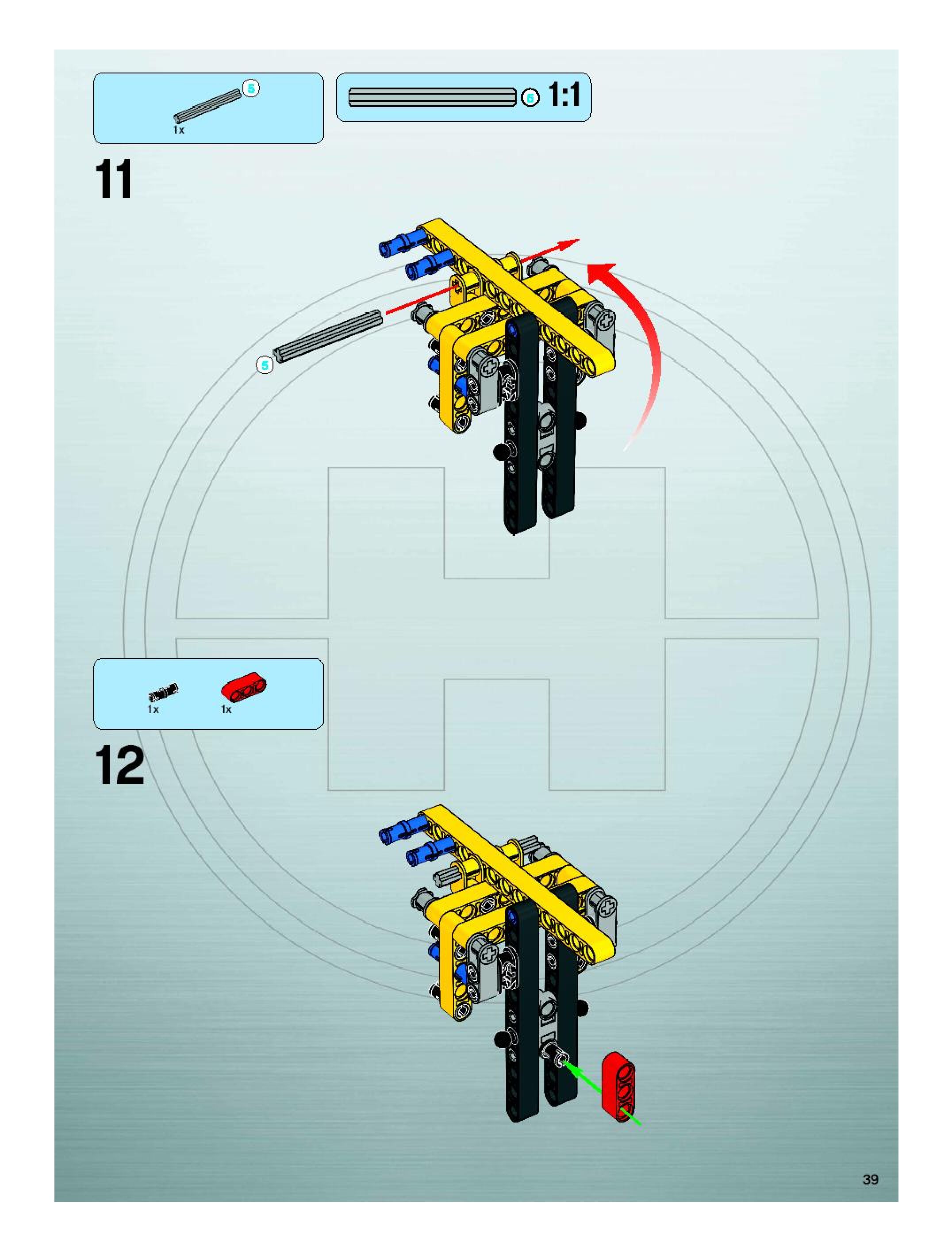 5
1x

5 1:1

11

5

1x 1x

12

39