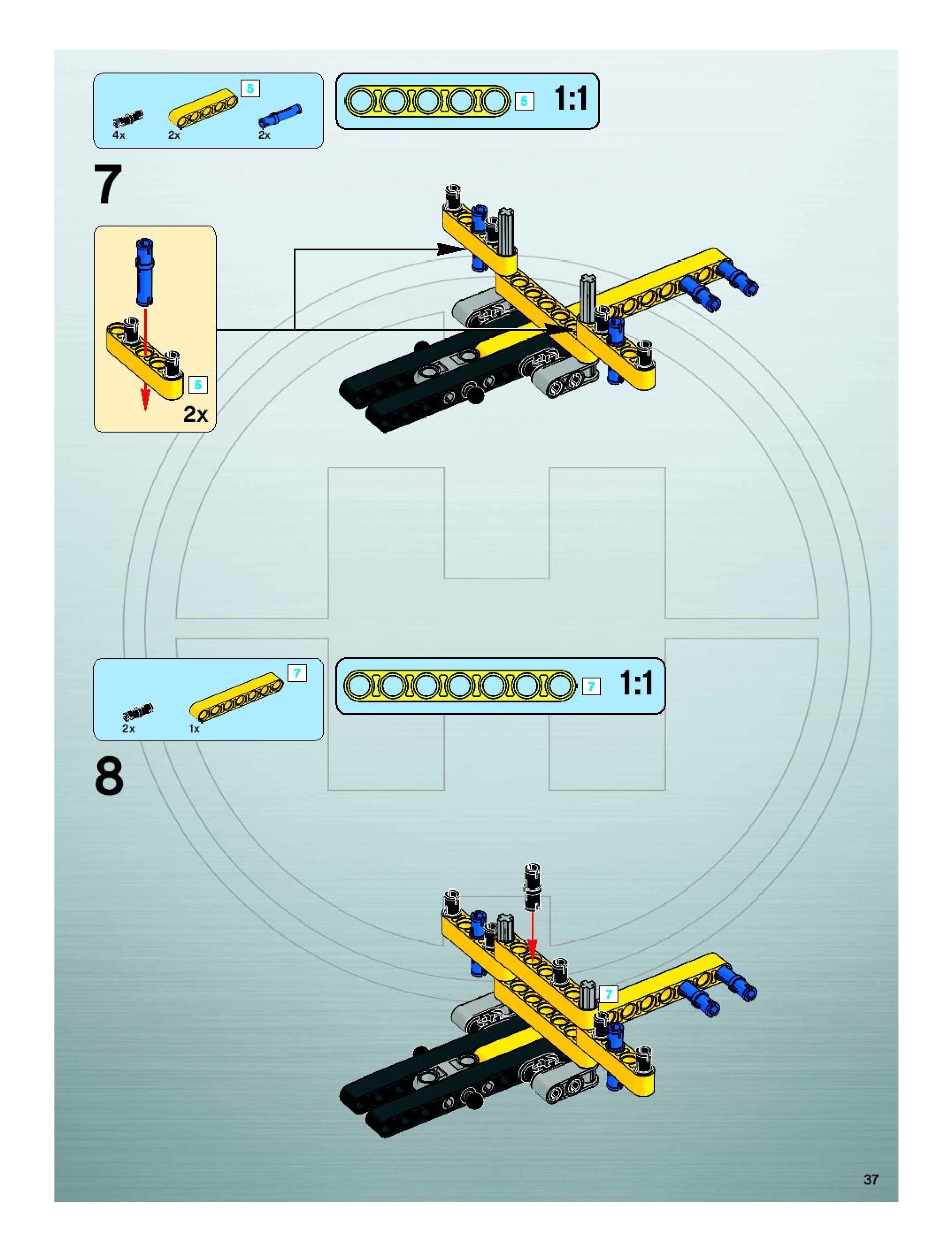 5
4x
2x
2x

5 1:1

7

5
2x

7
2x
1x

7 1:1

8

7

37