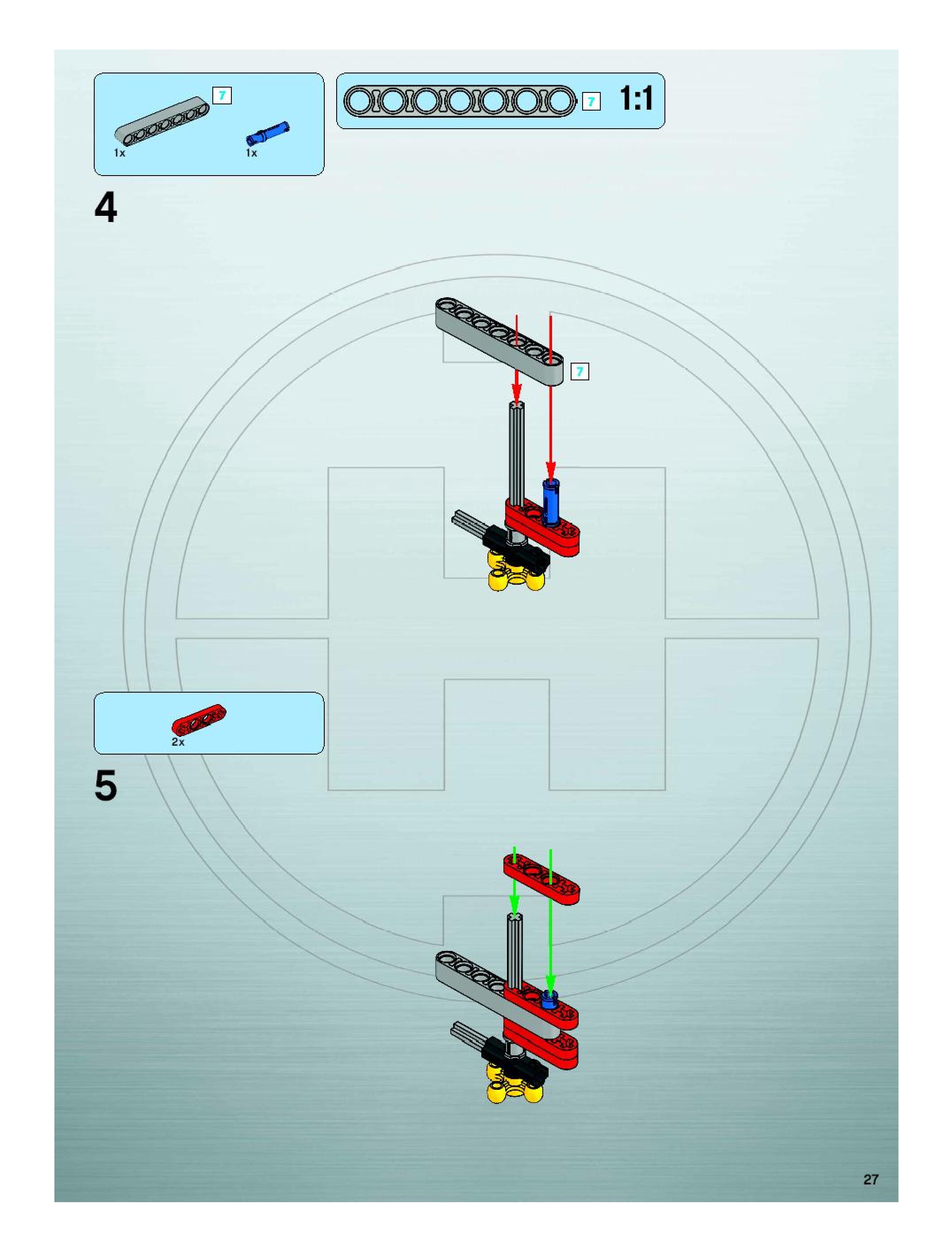 7
1x
1x
7
1:1
4
7
2x
5
27