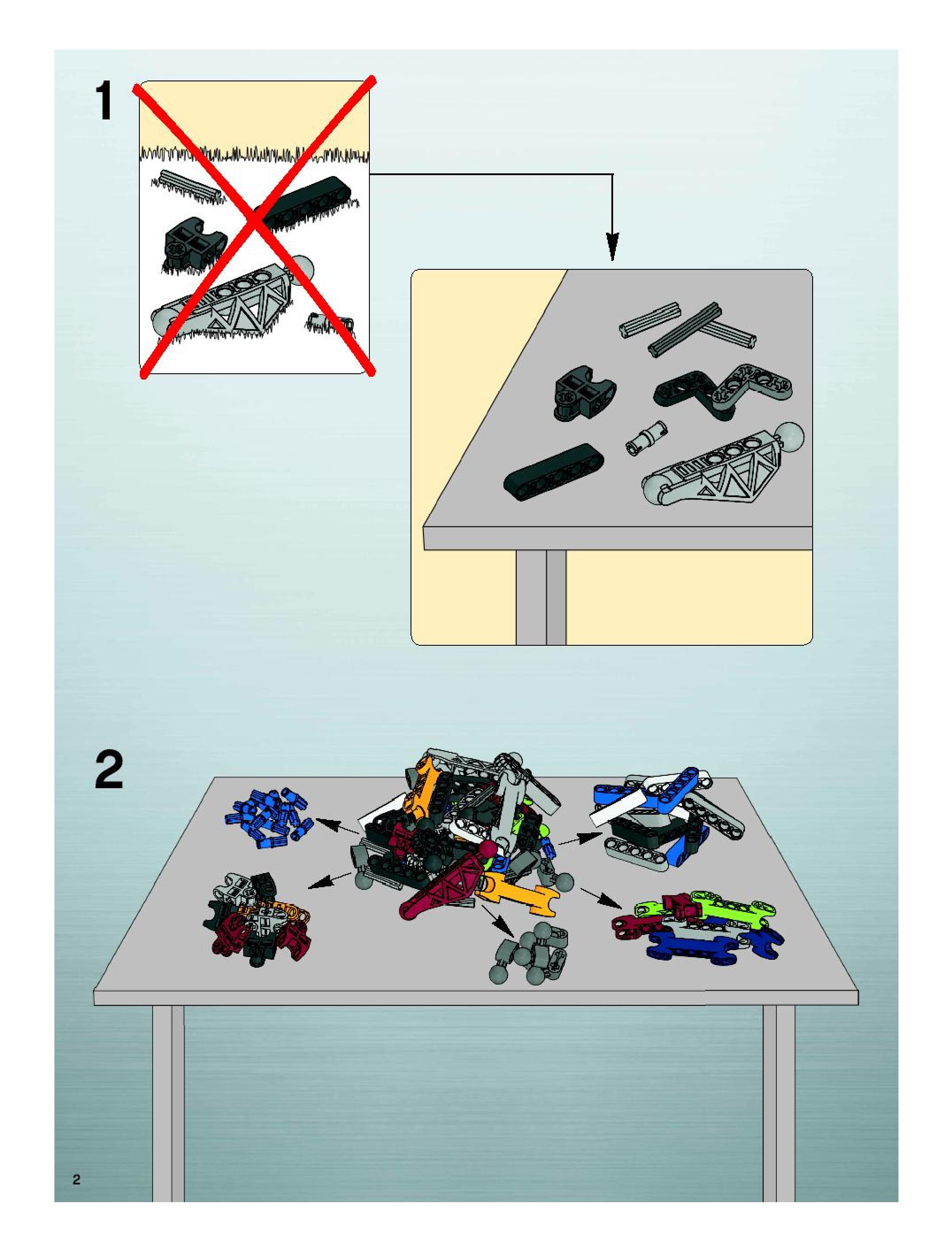 1

2

2