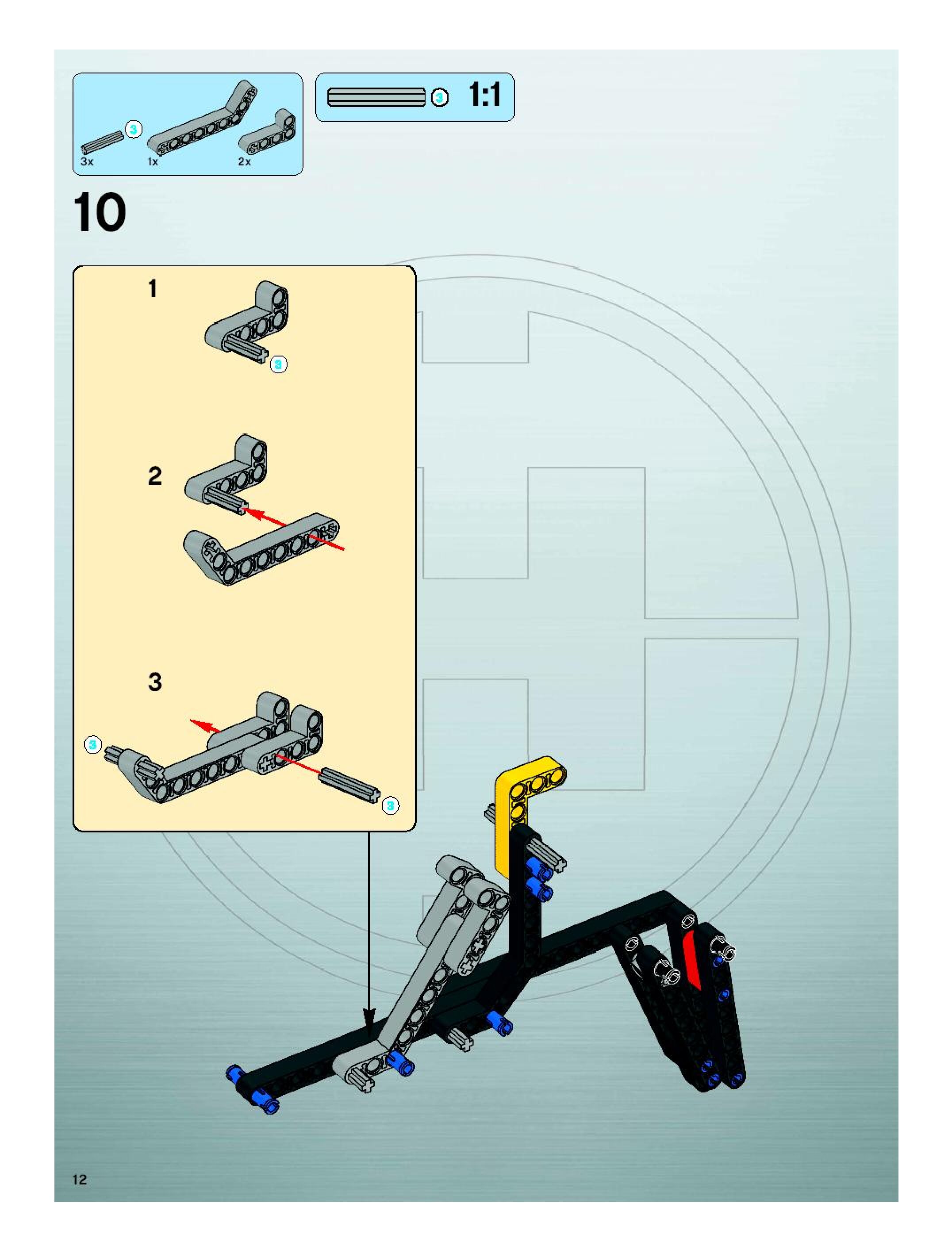 3 3x 1x 2x

3 1:1

10

1
3

2

3
3
3

12