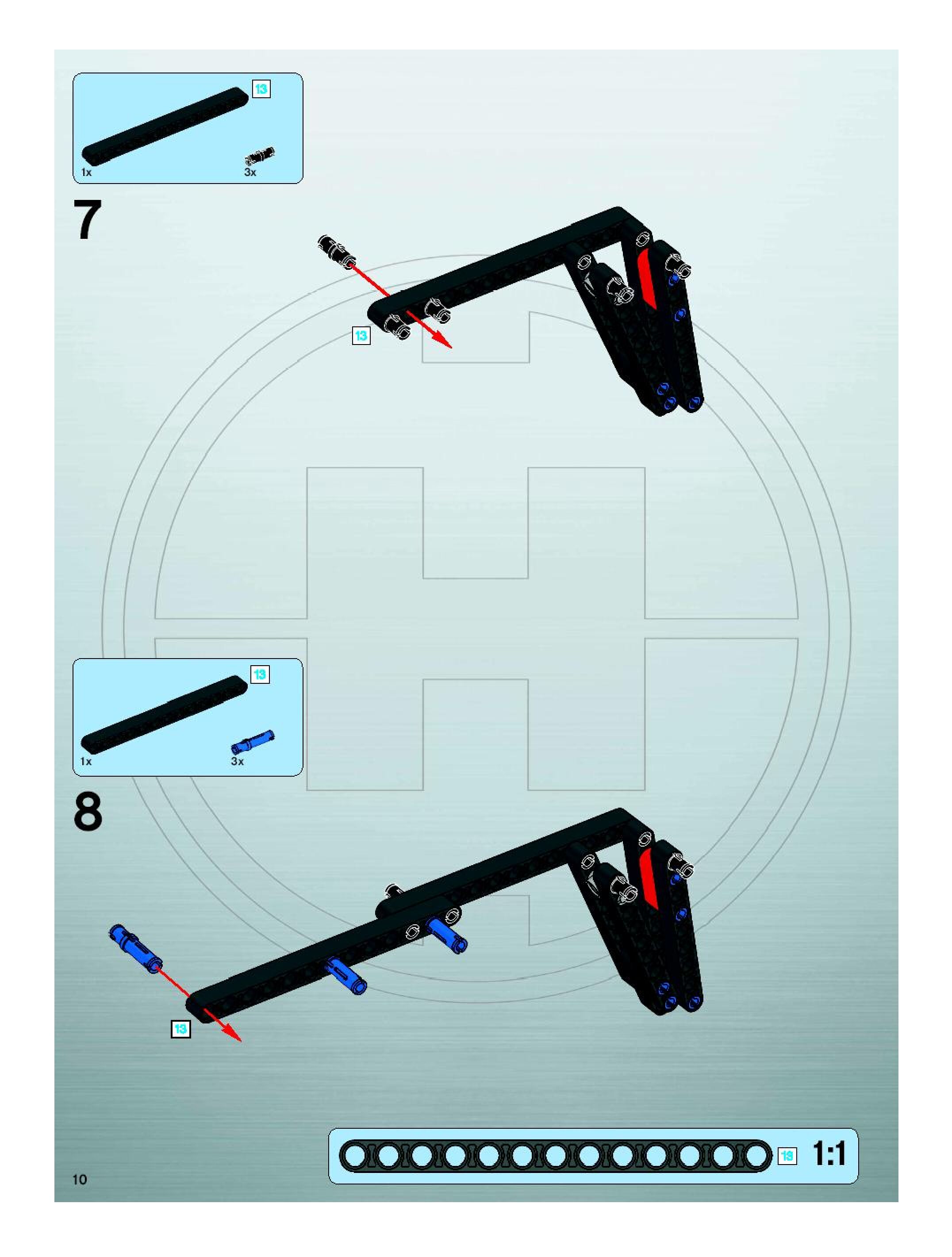 13

1x

3x

7

13

13

1x

3x

8

13

13

1:1

10