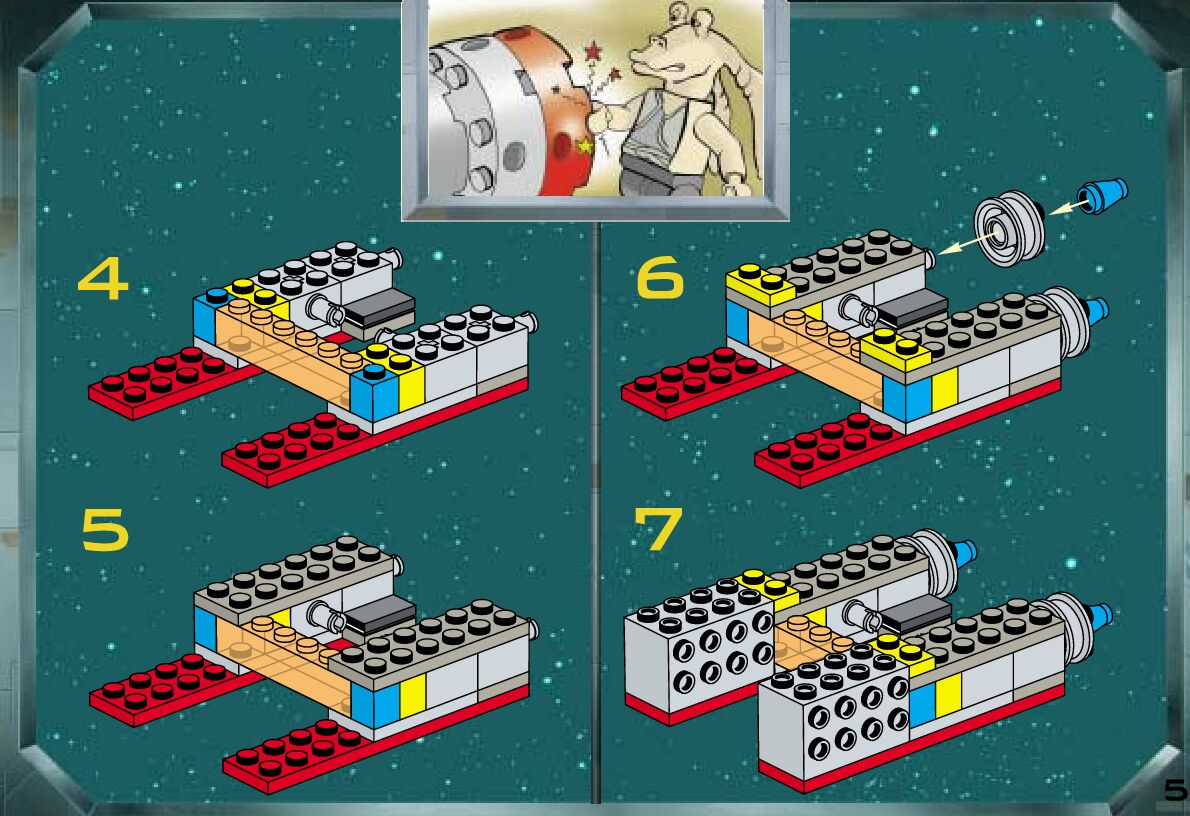 4

5

6

7

5