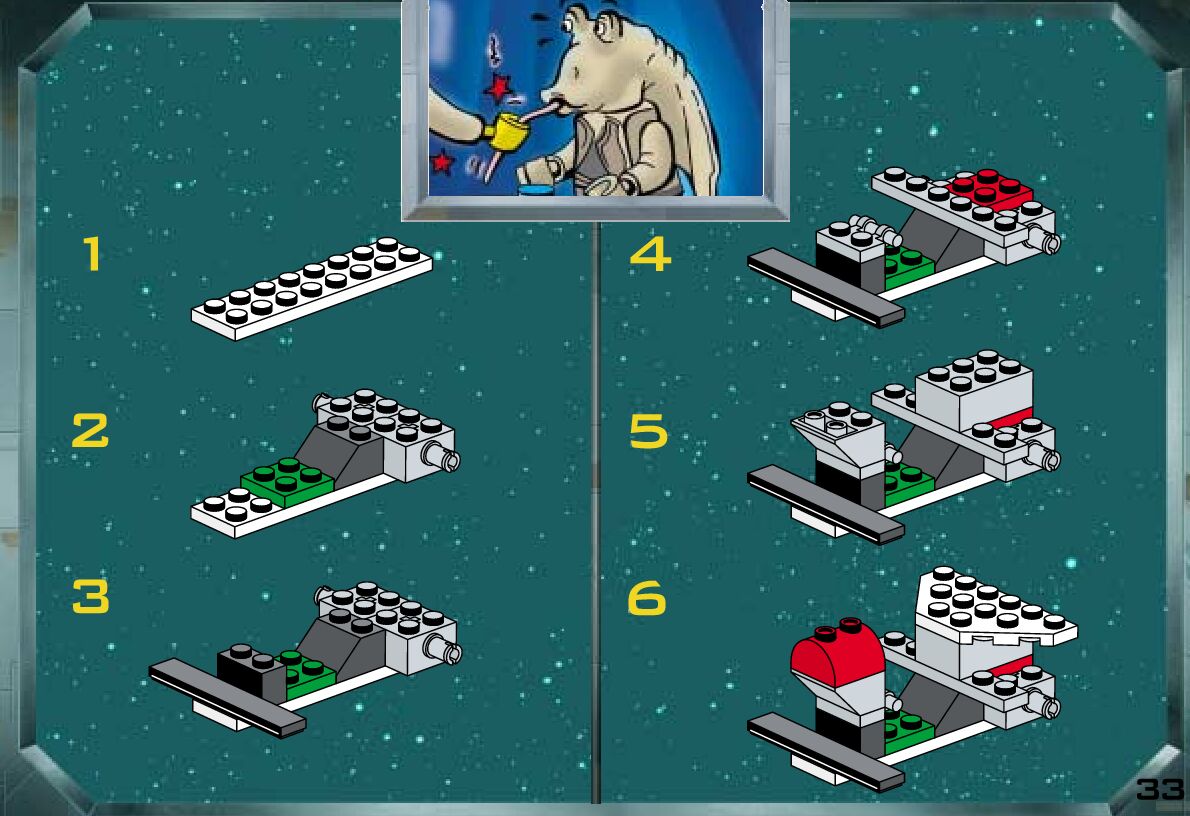 1

2

3

4

5

6

33