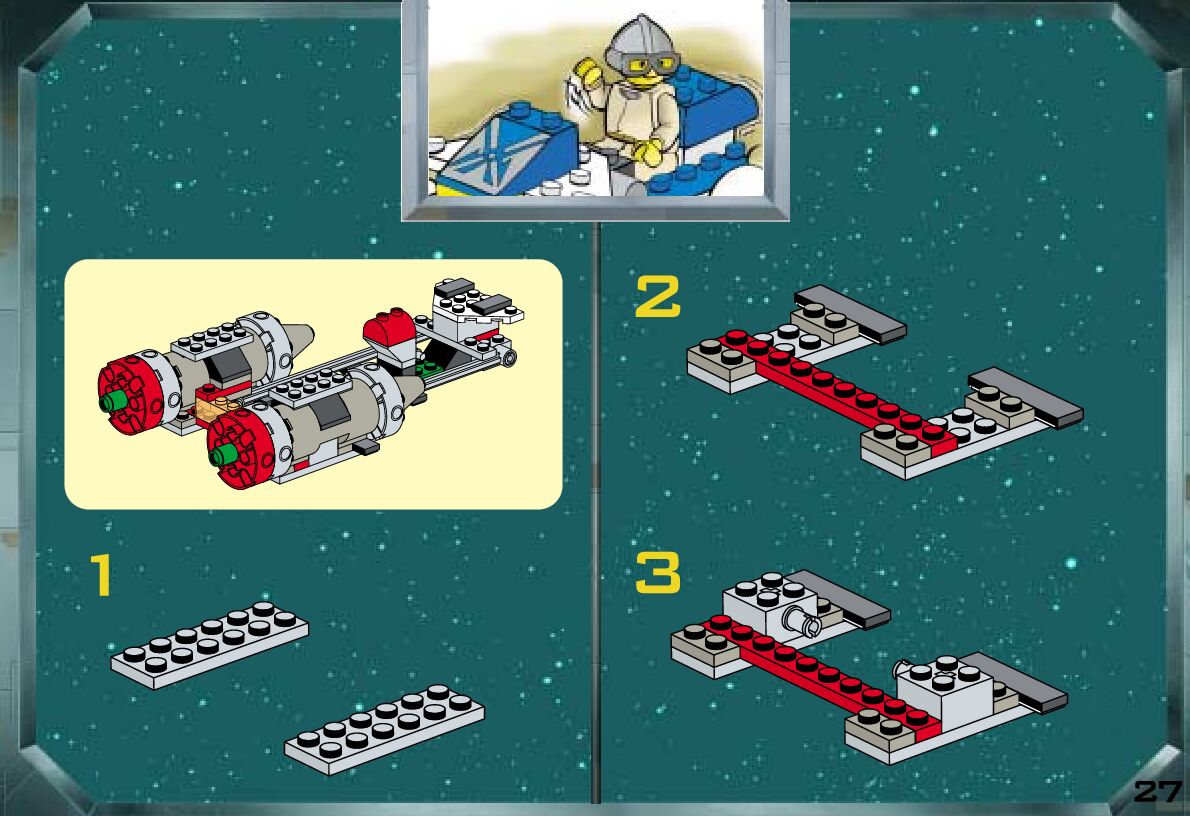 1

2

3

27