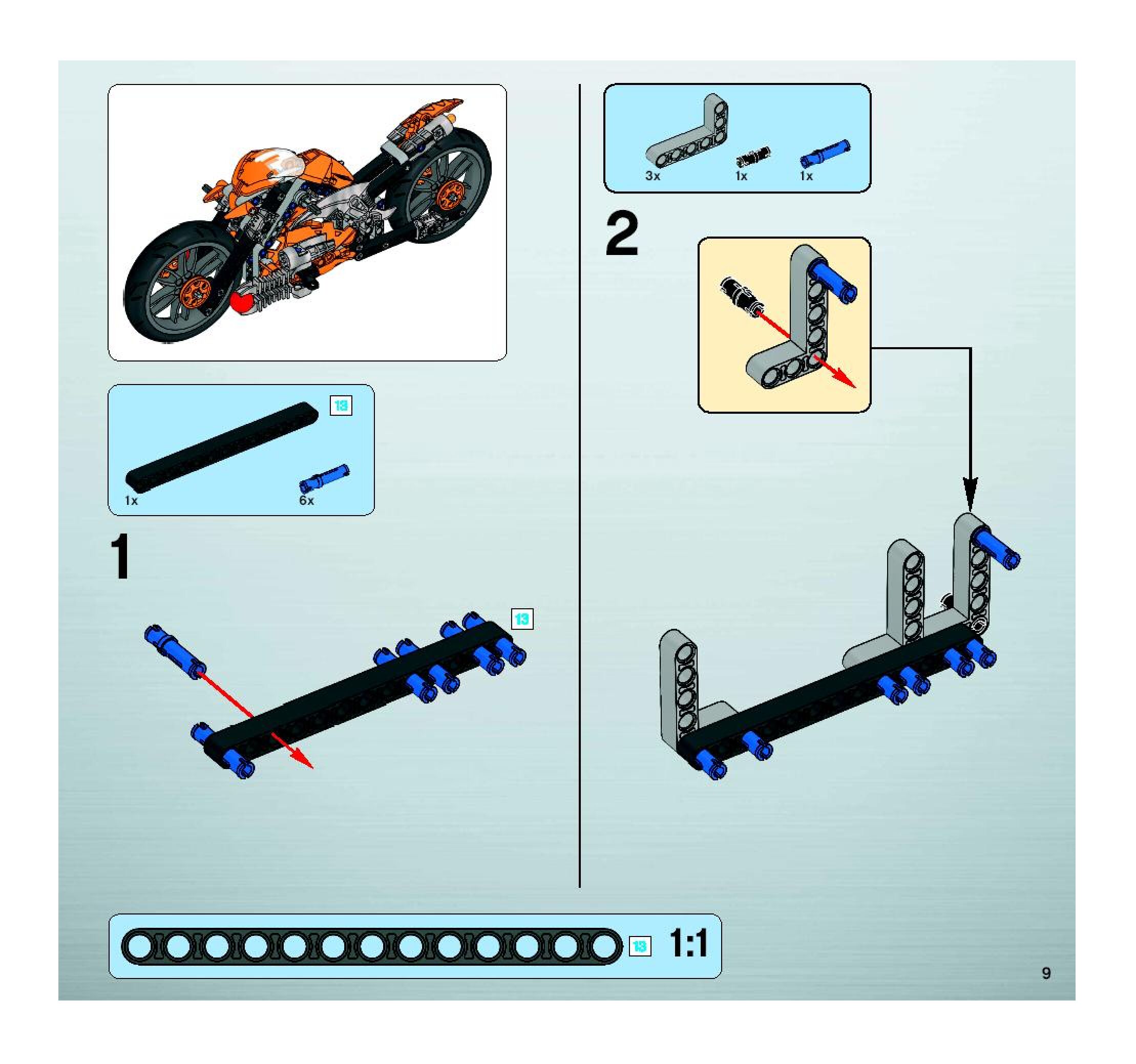 13

1x

6x

1

13

3x

1x

1x

2

13

1:1

9