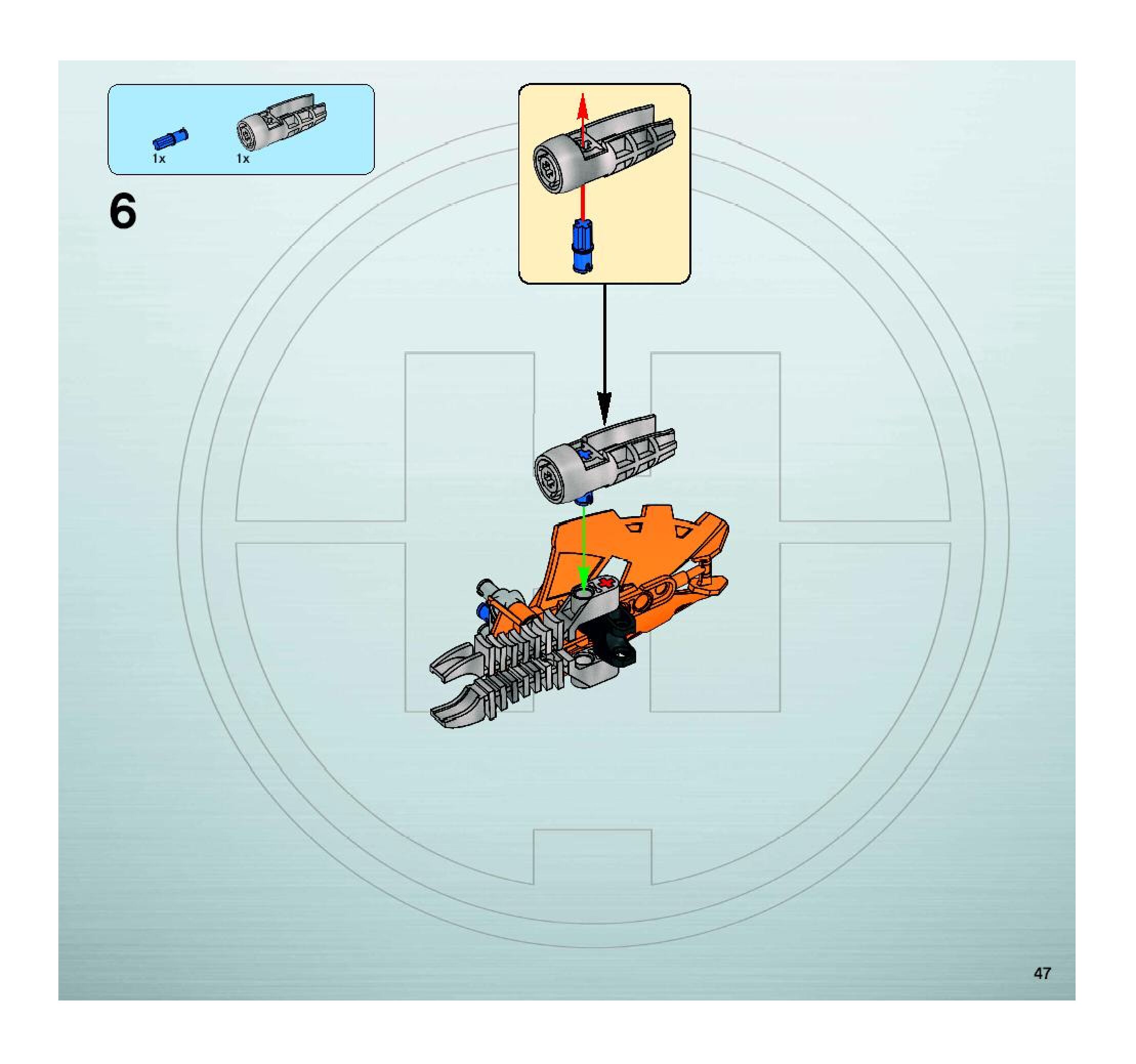 1x
1x

6

47