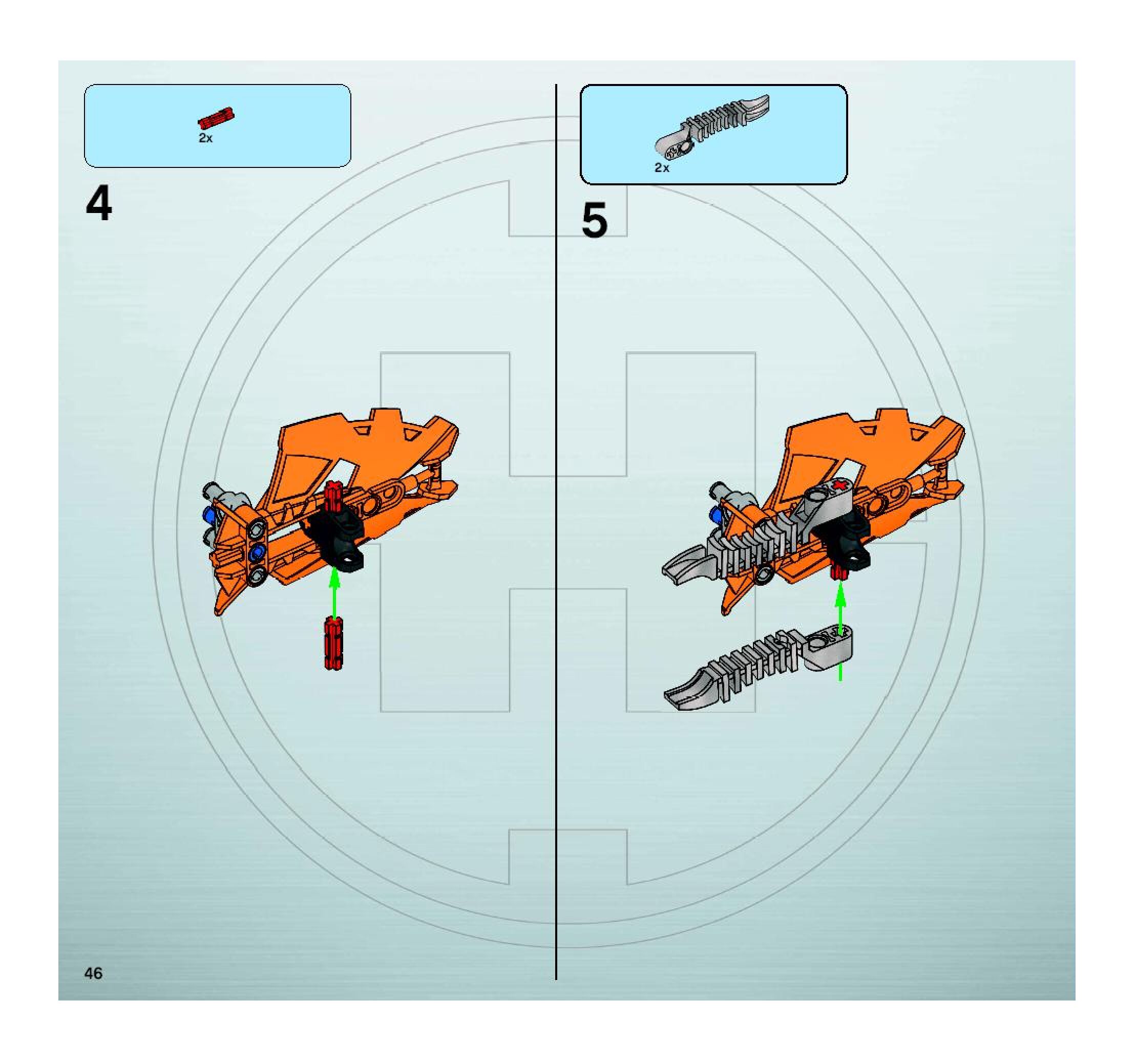 2x

4

2x

5

46