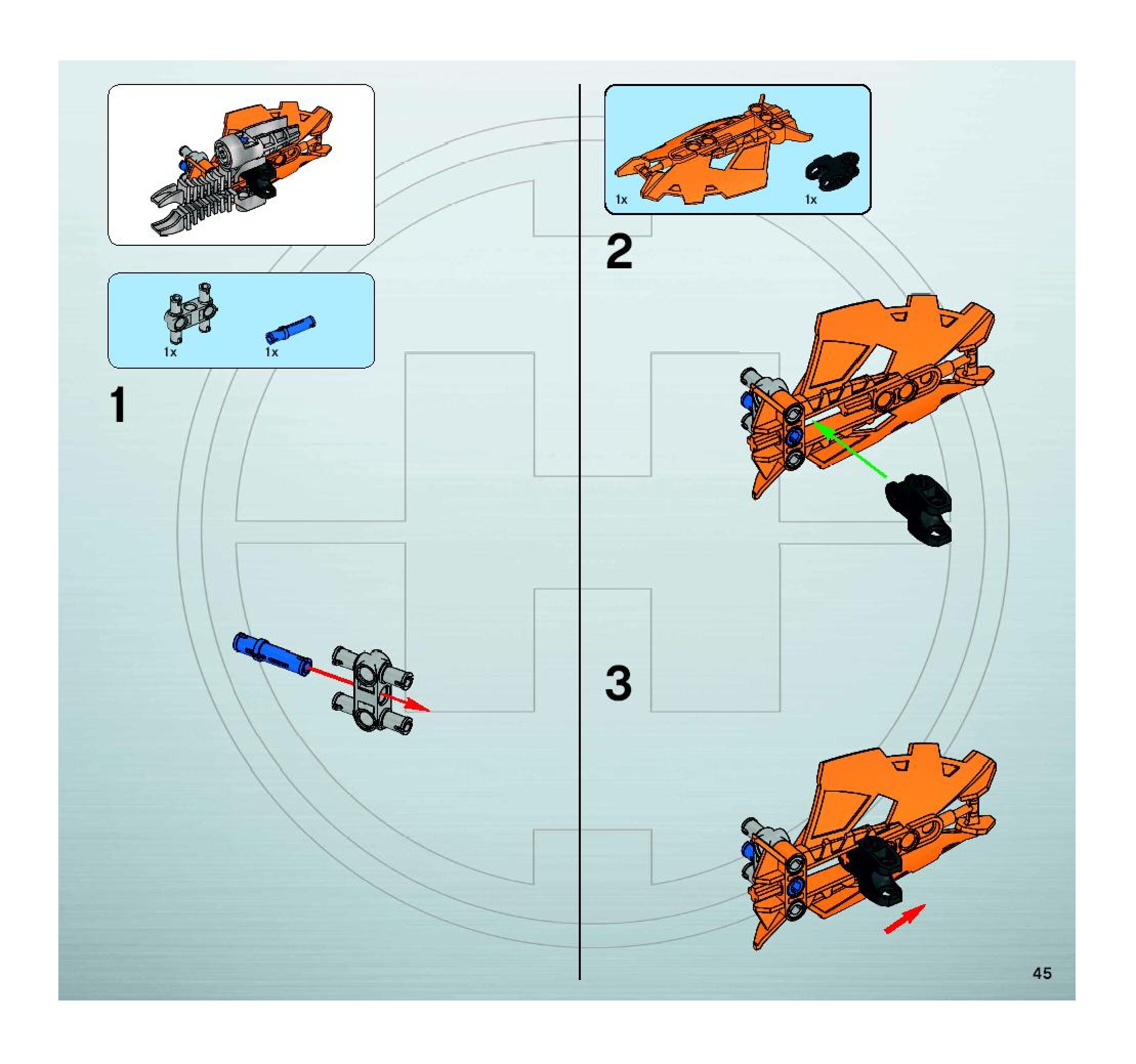 1x 1x

1

1x 1x

2

3

45