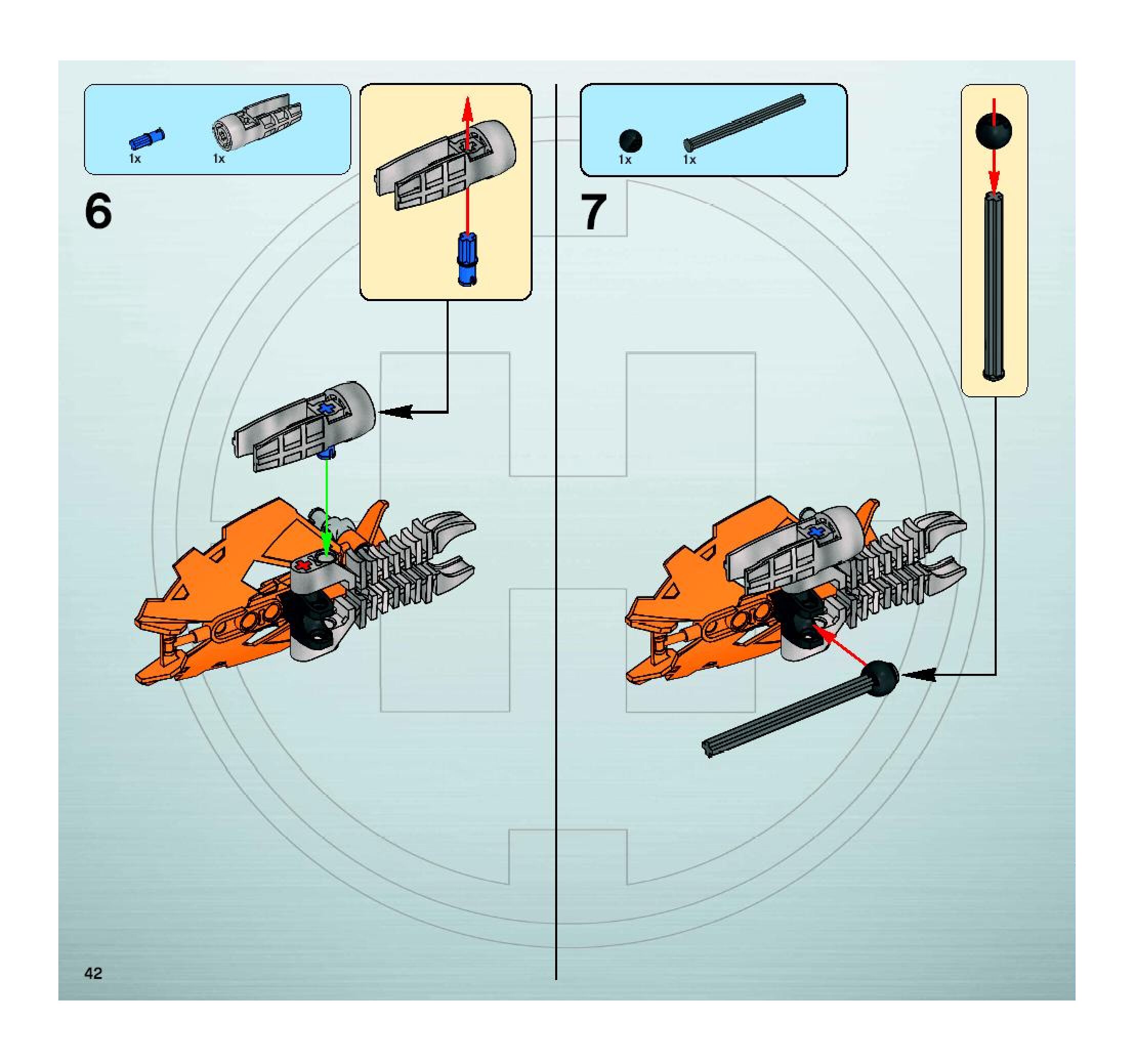 1x 1x

6

1x 1x

7

42