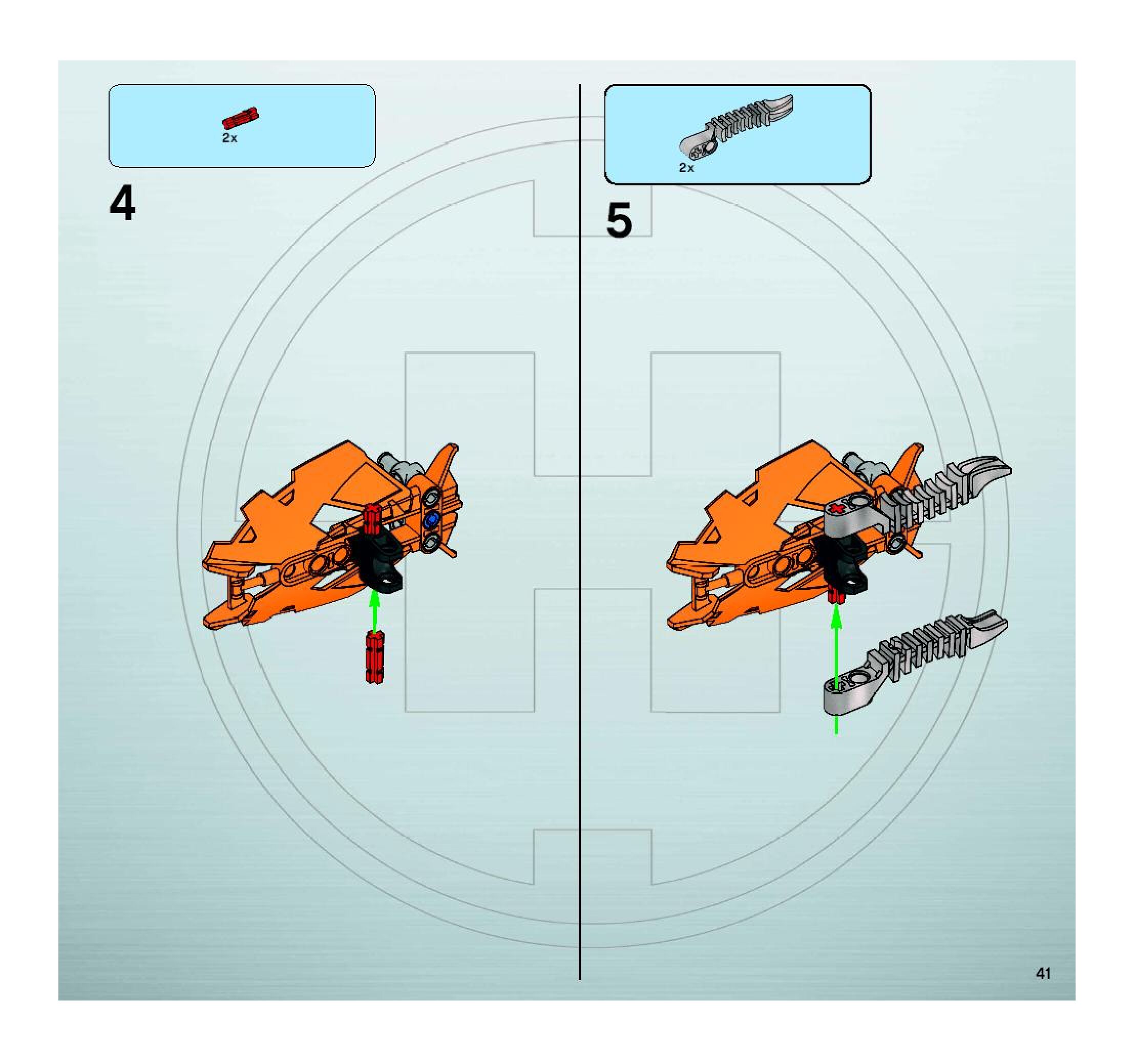 2x

4

2x

5

41