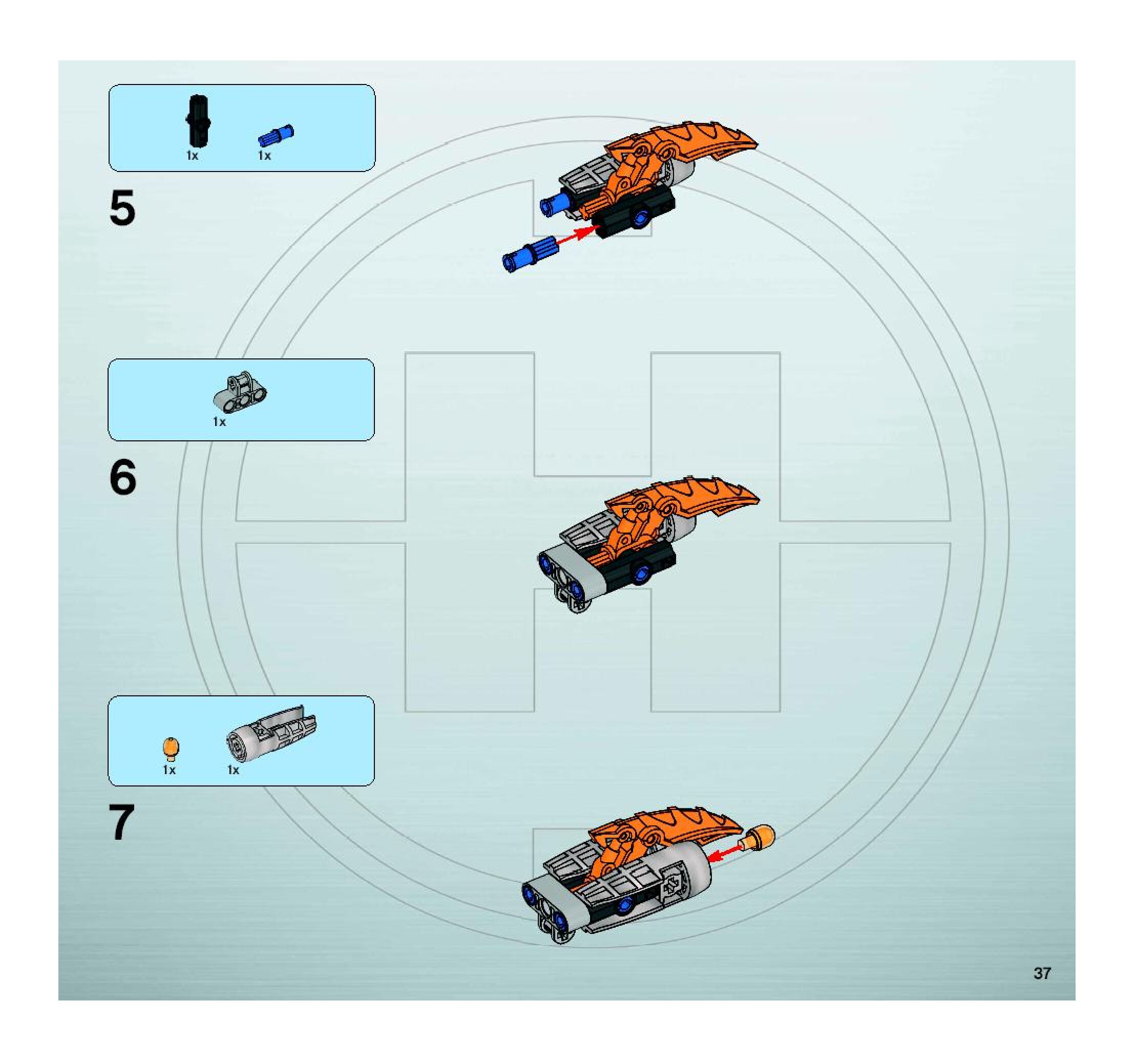 1x 1x

5

1x

6

1x 1x

7

37