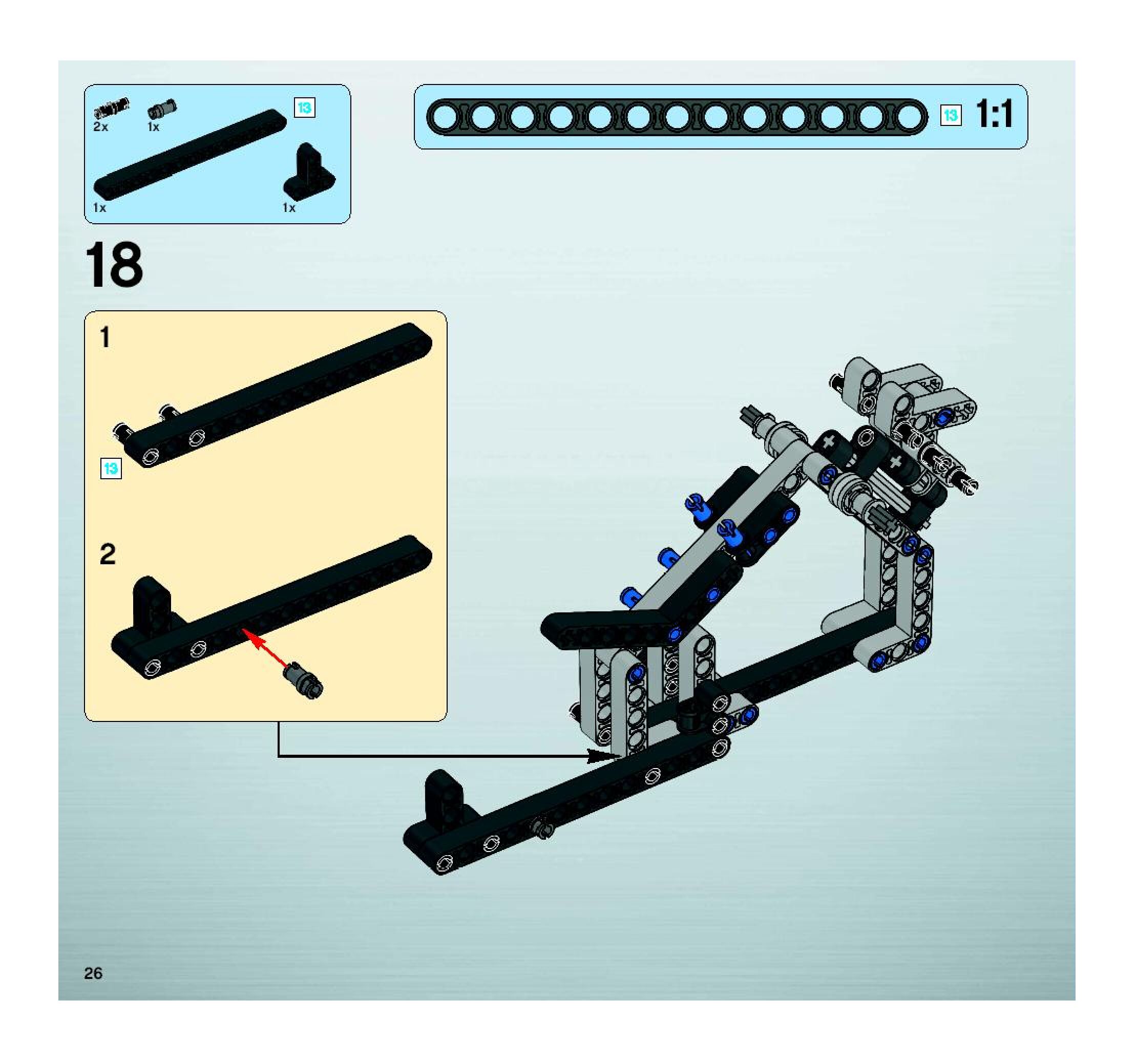 2x 1x 13

1x 1x

13 1:1

18

1

13

2

26