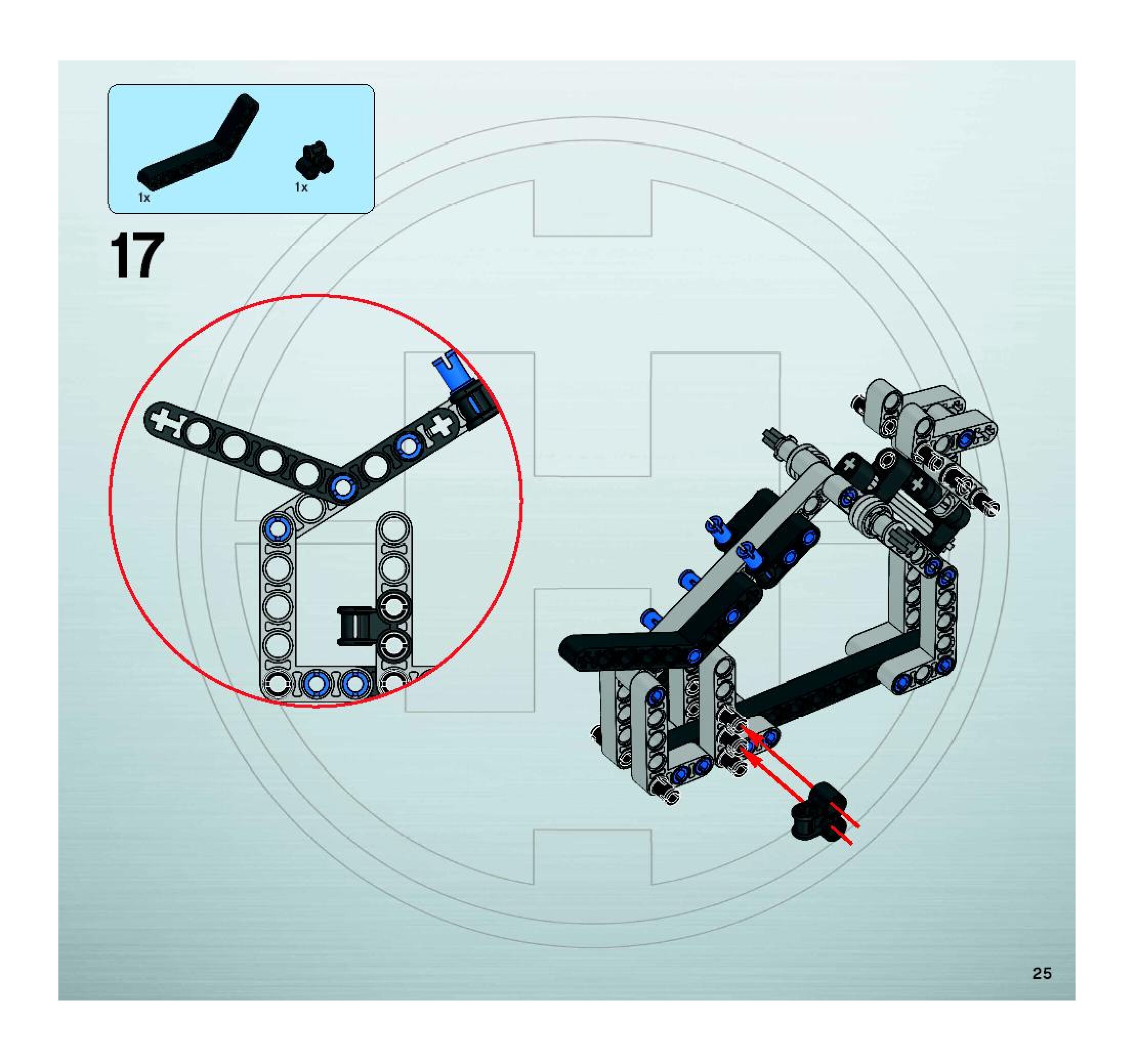 1x

1x

17

25