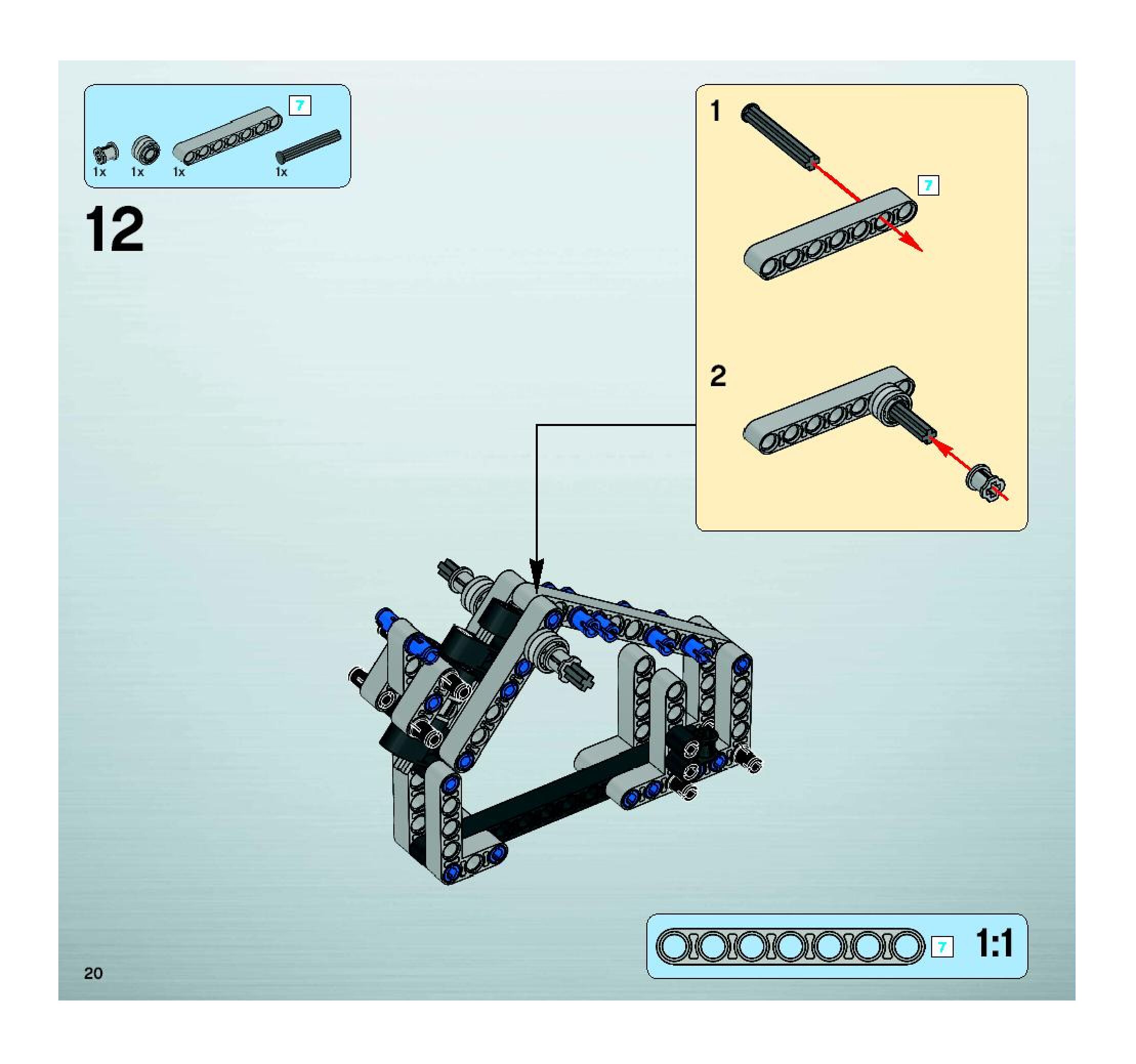 7
1x 1x 1x 1x

12

1

7

2

7 1:1

20