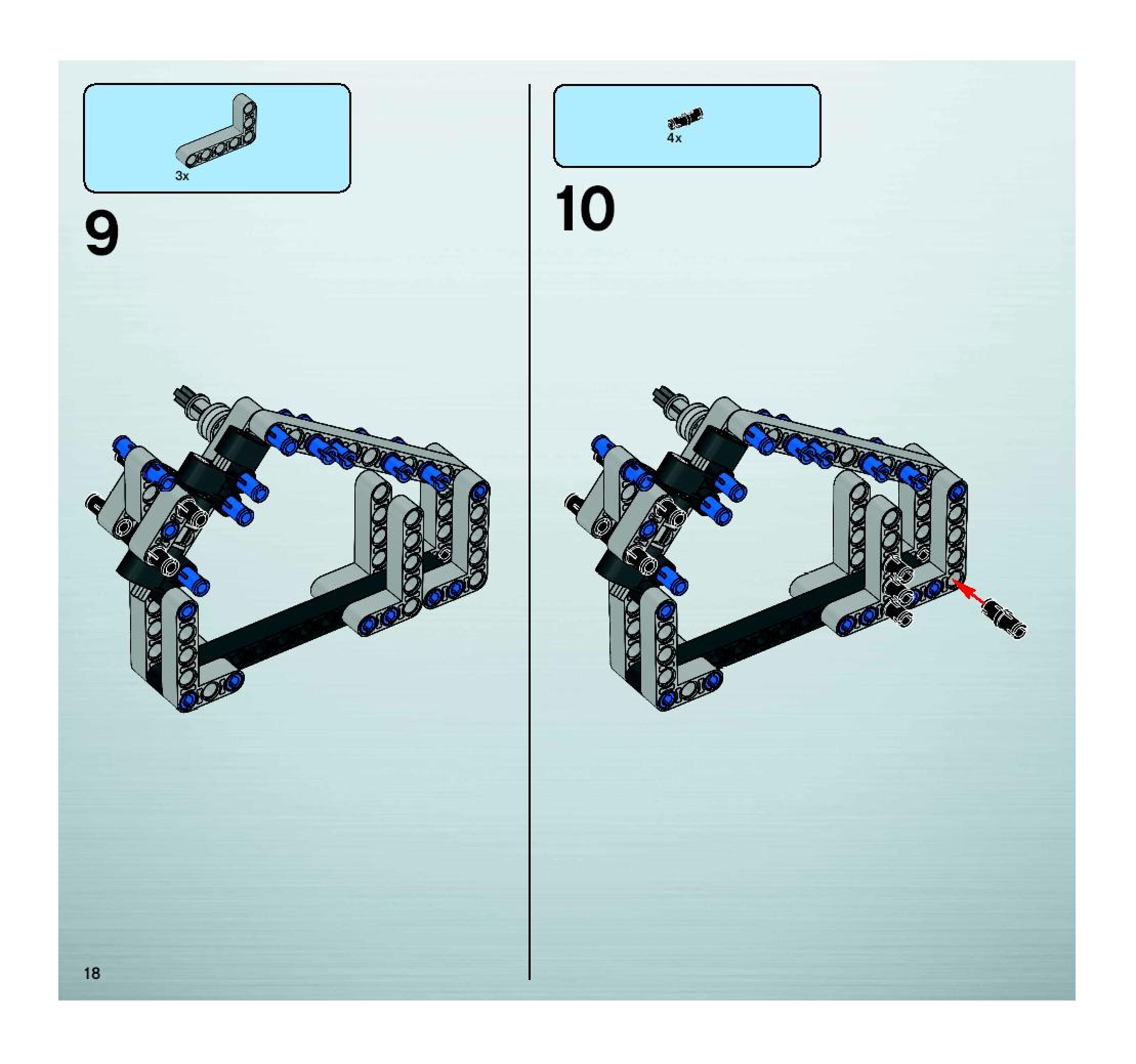 3x

9

4x

10

18