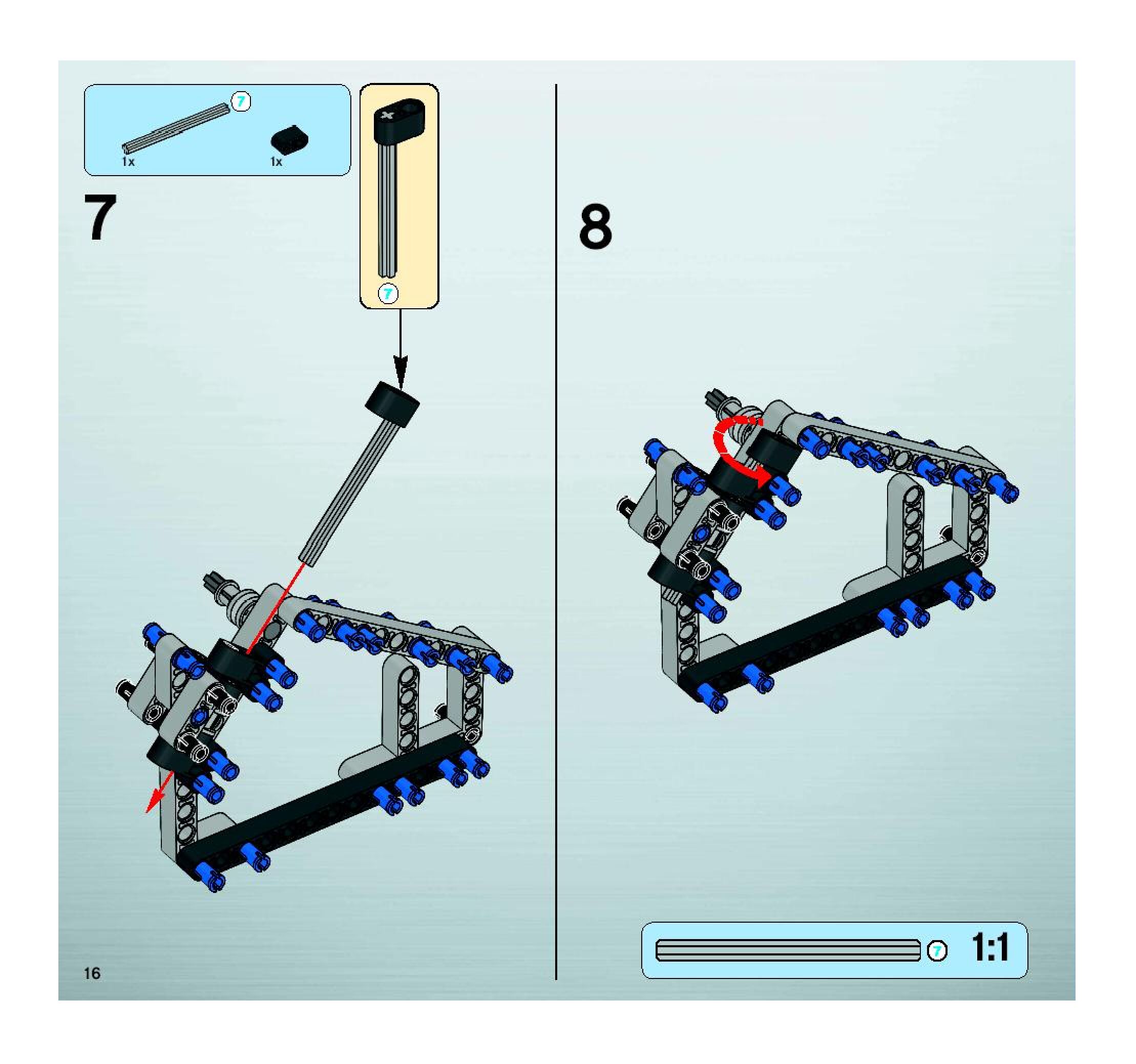 7

1x

1x

7

7

8

7 1:1

16