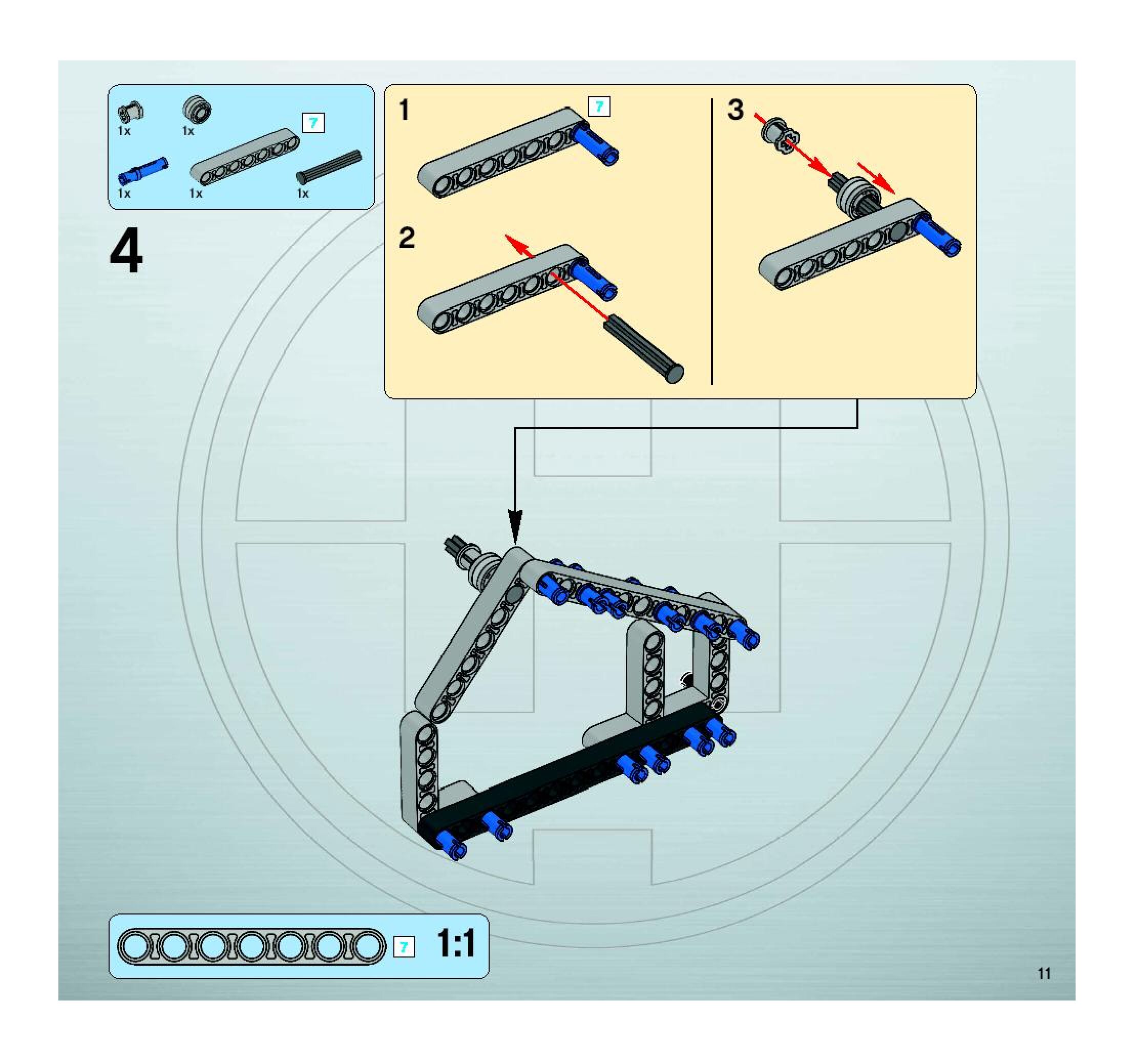 1x
1x
7
1x
1x
1x

4

1
7

2

3

7
1:1

11