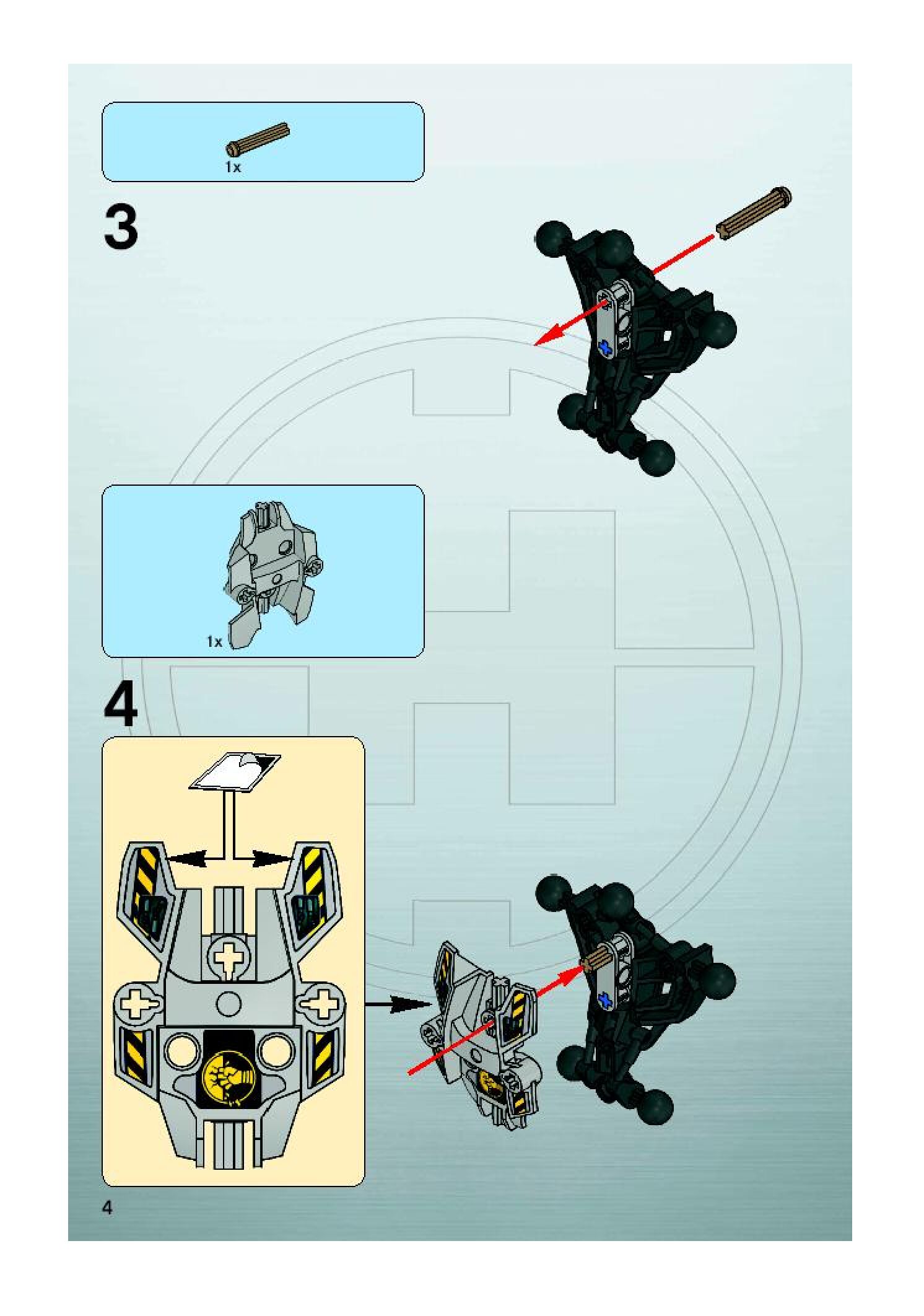 1x

3

1x

4

4