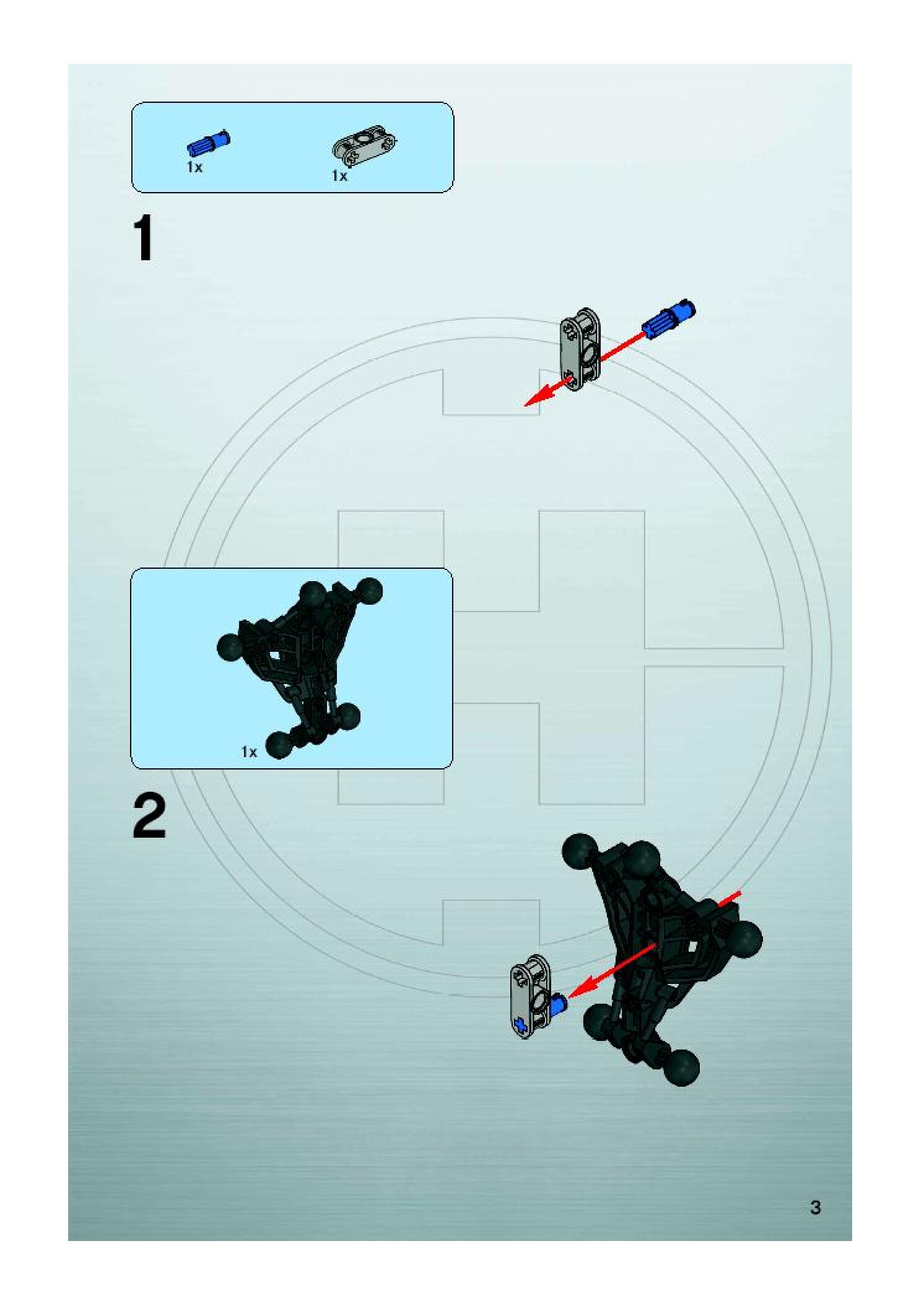 1x
1x

1

1x

2

3