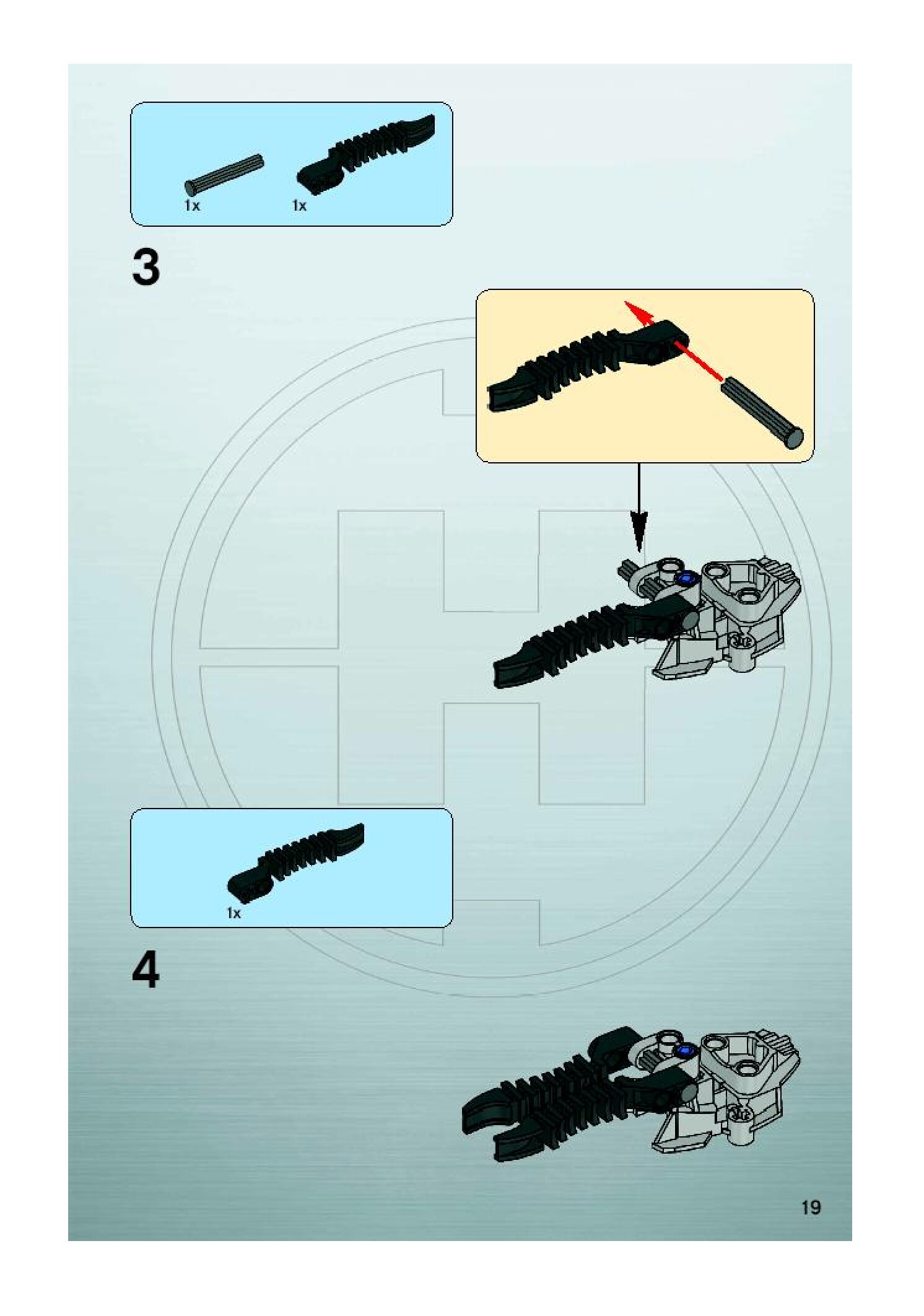 1x 1x

3

1x

4

19