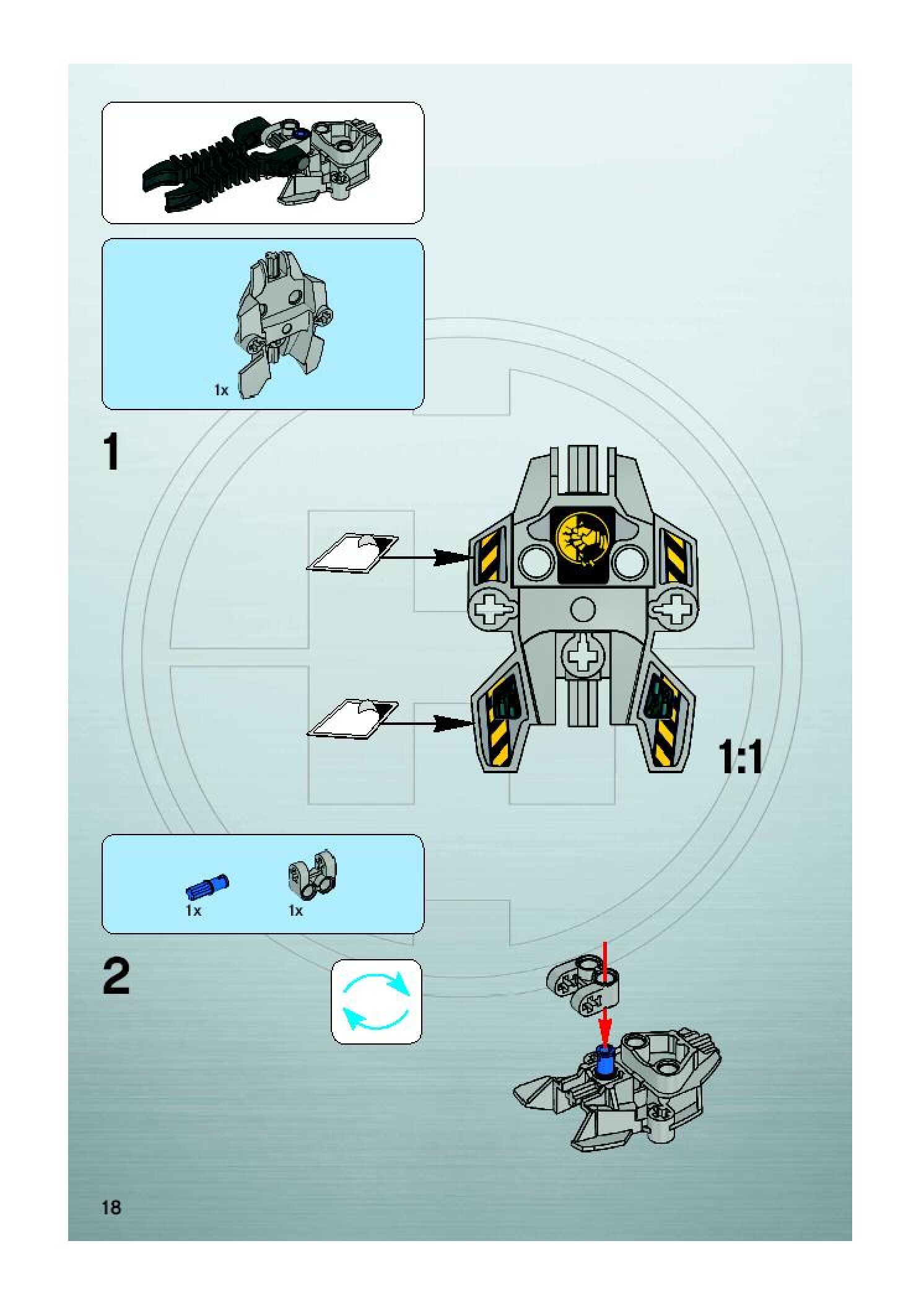 1x

1

1:1

1x 1x

2

18