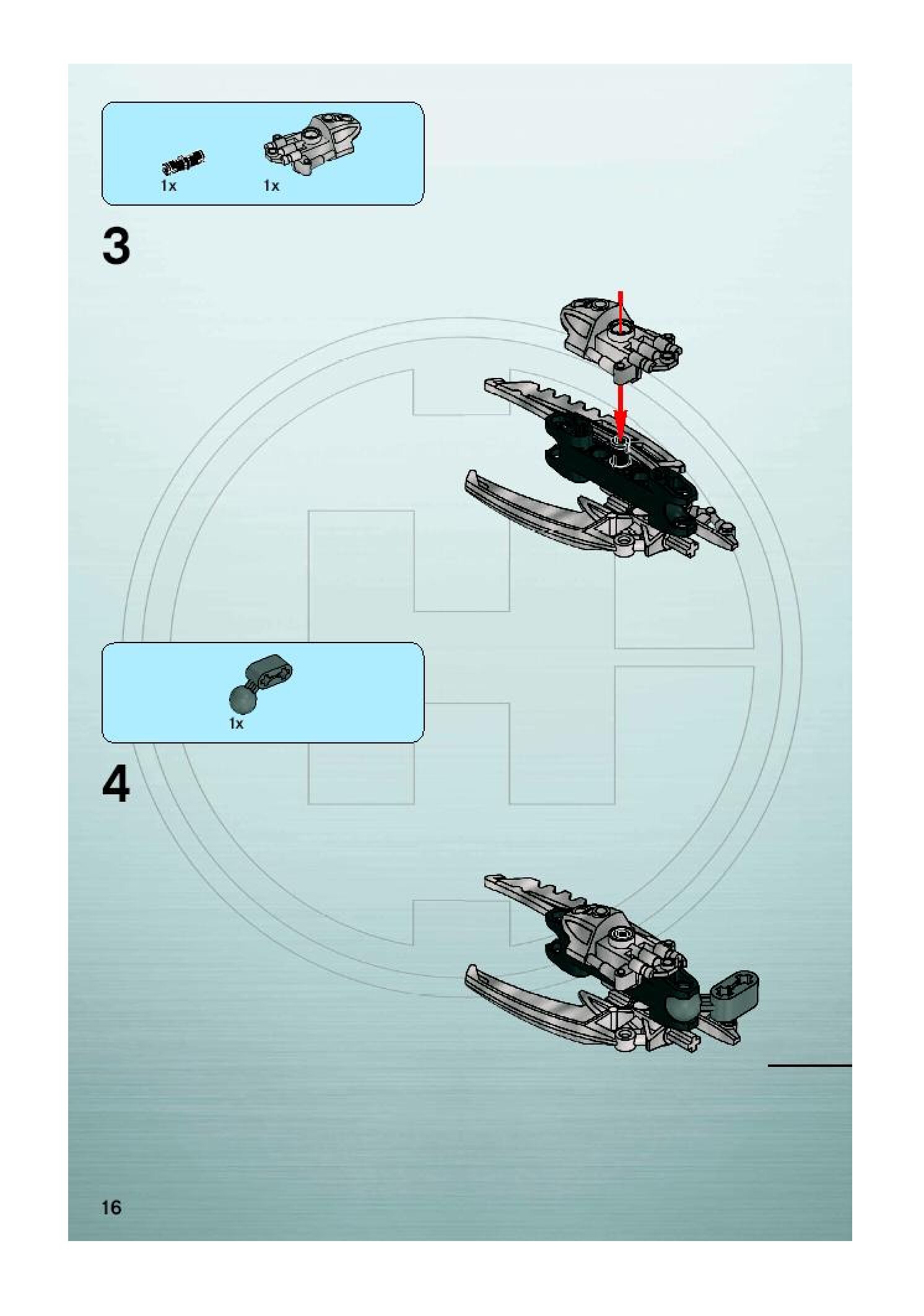 1x 1x

3

1x

4

16