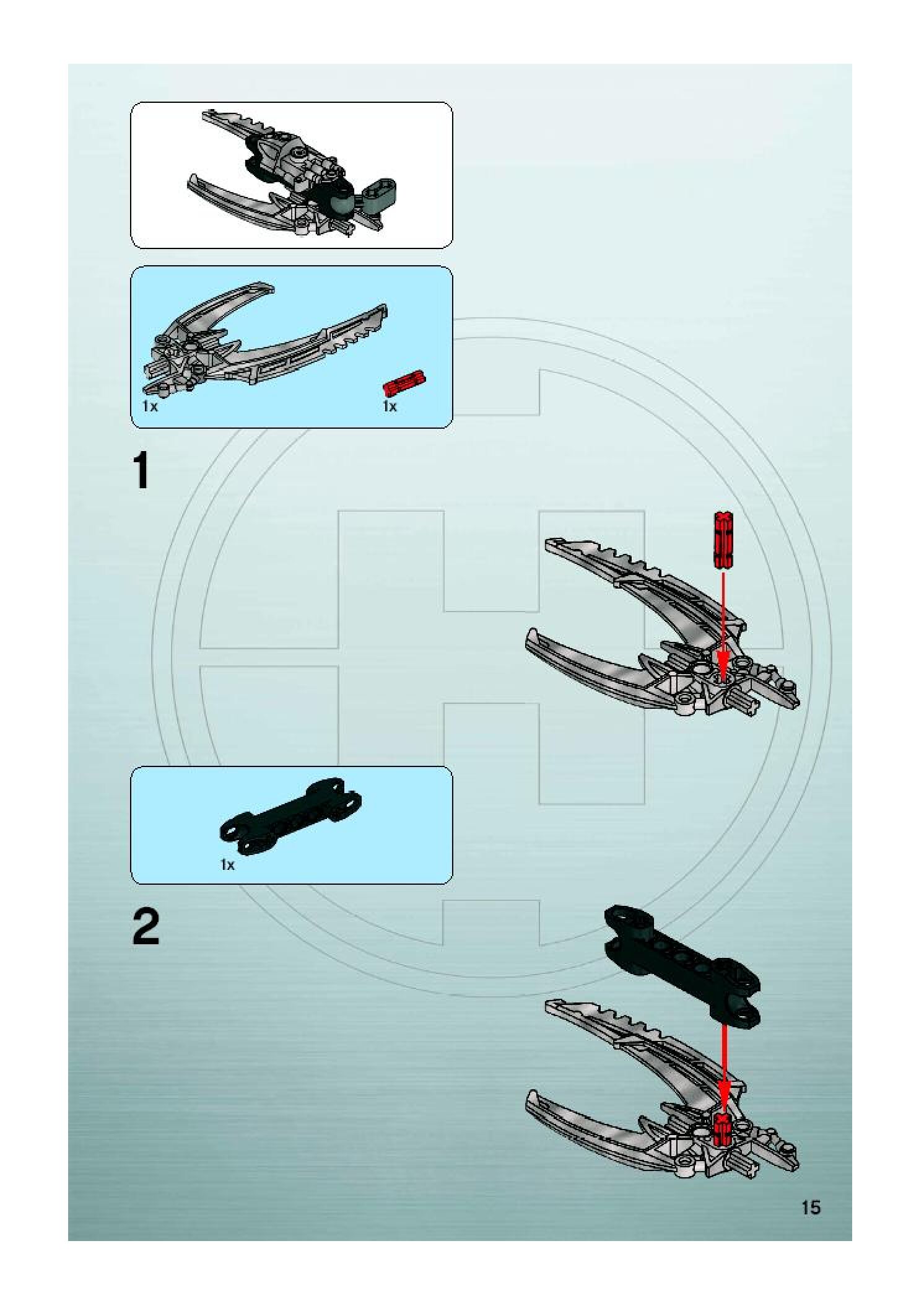 1x

1x

1

1x

2

15