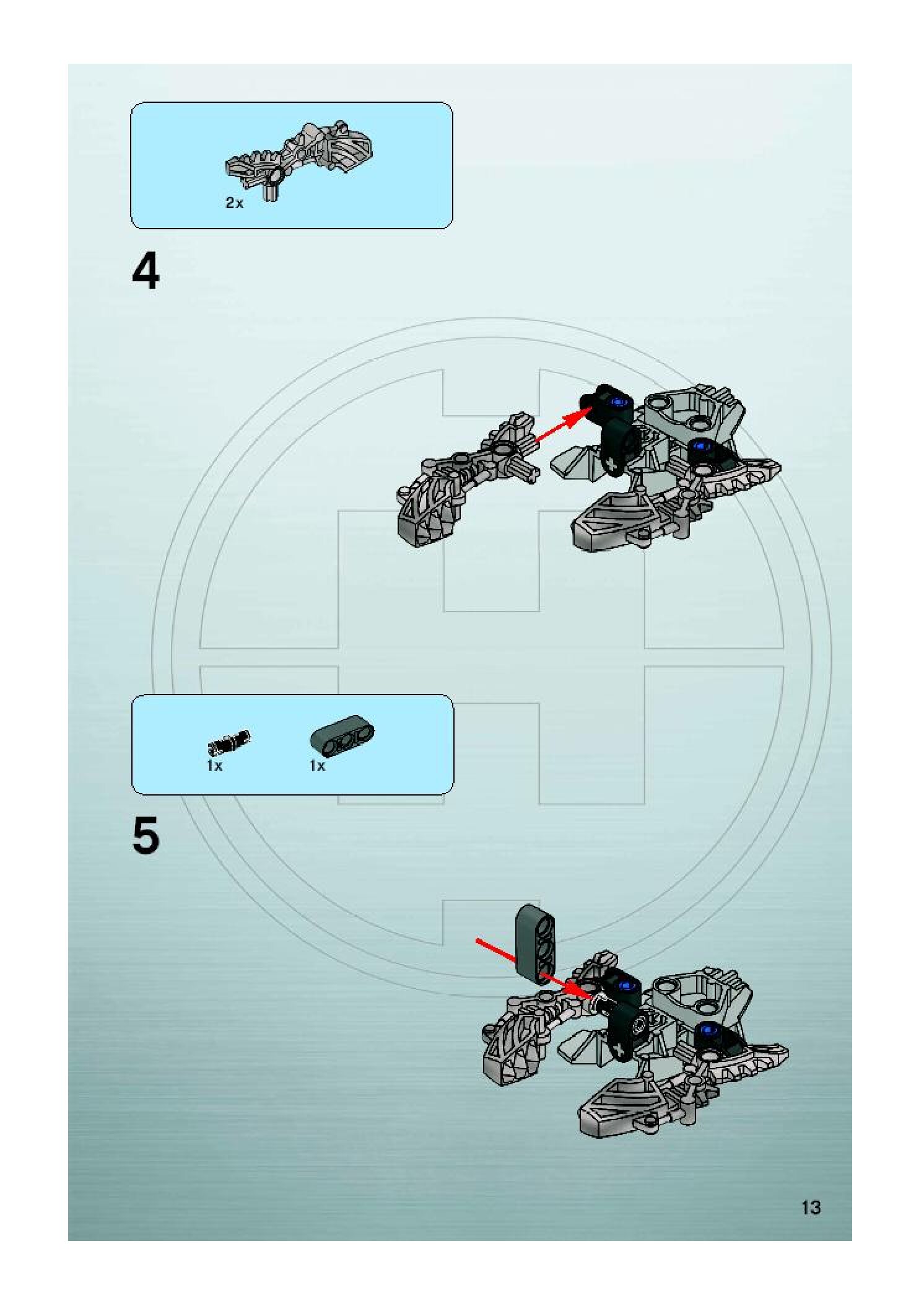 2x

4

1x

1x

5

13