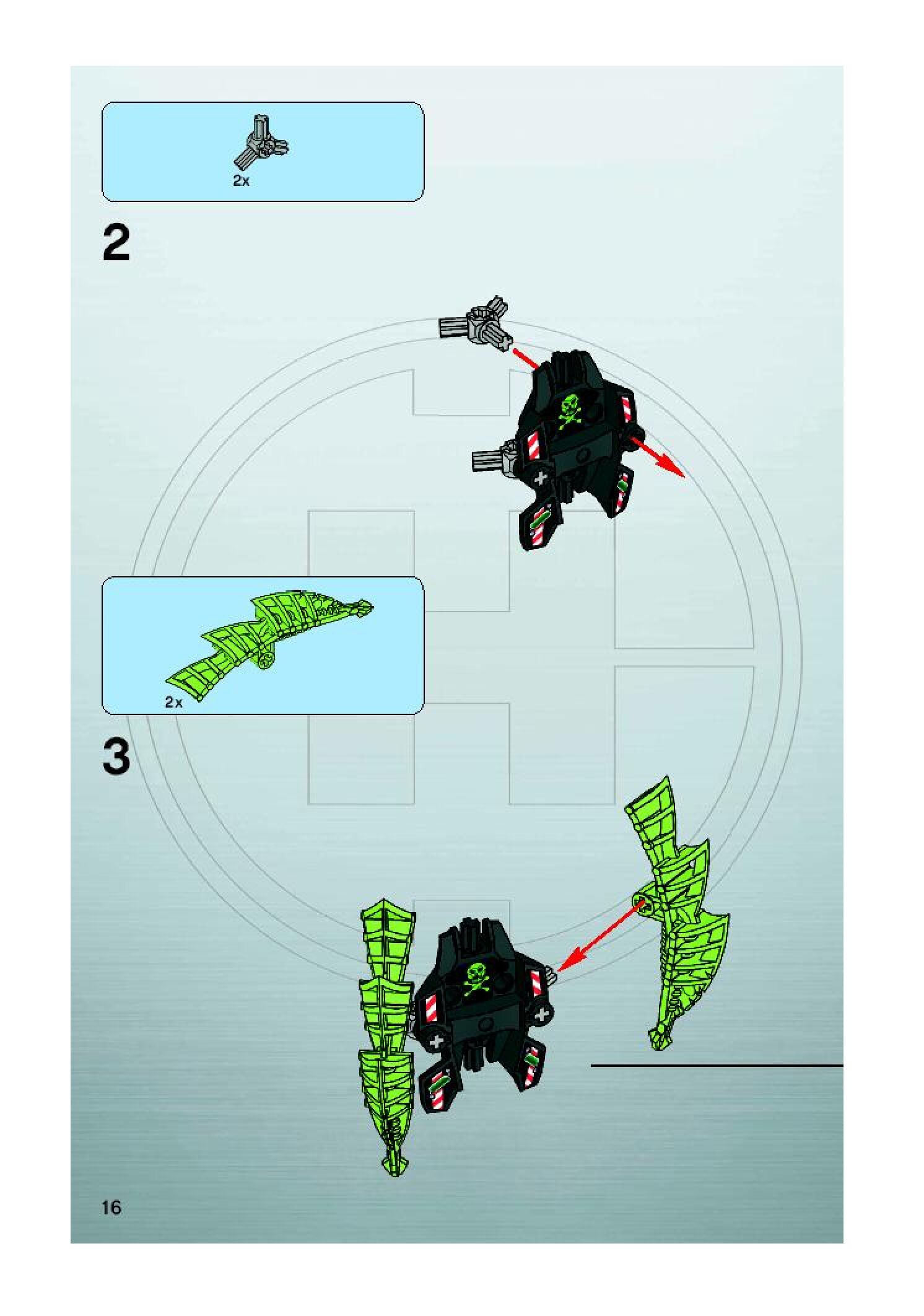 2x

2

2x

3

16