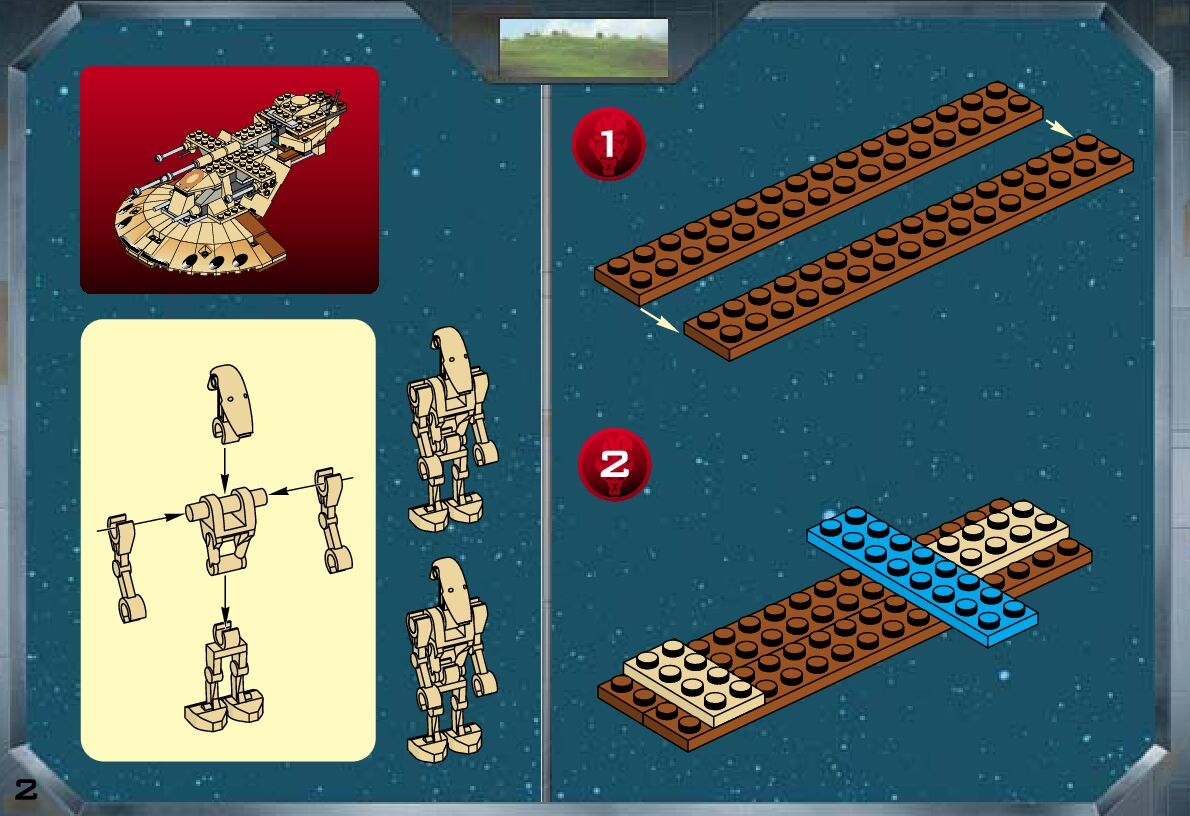 1

2

2