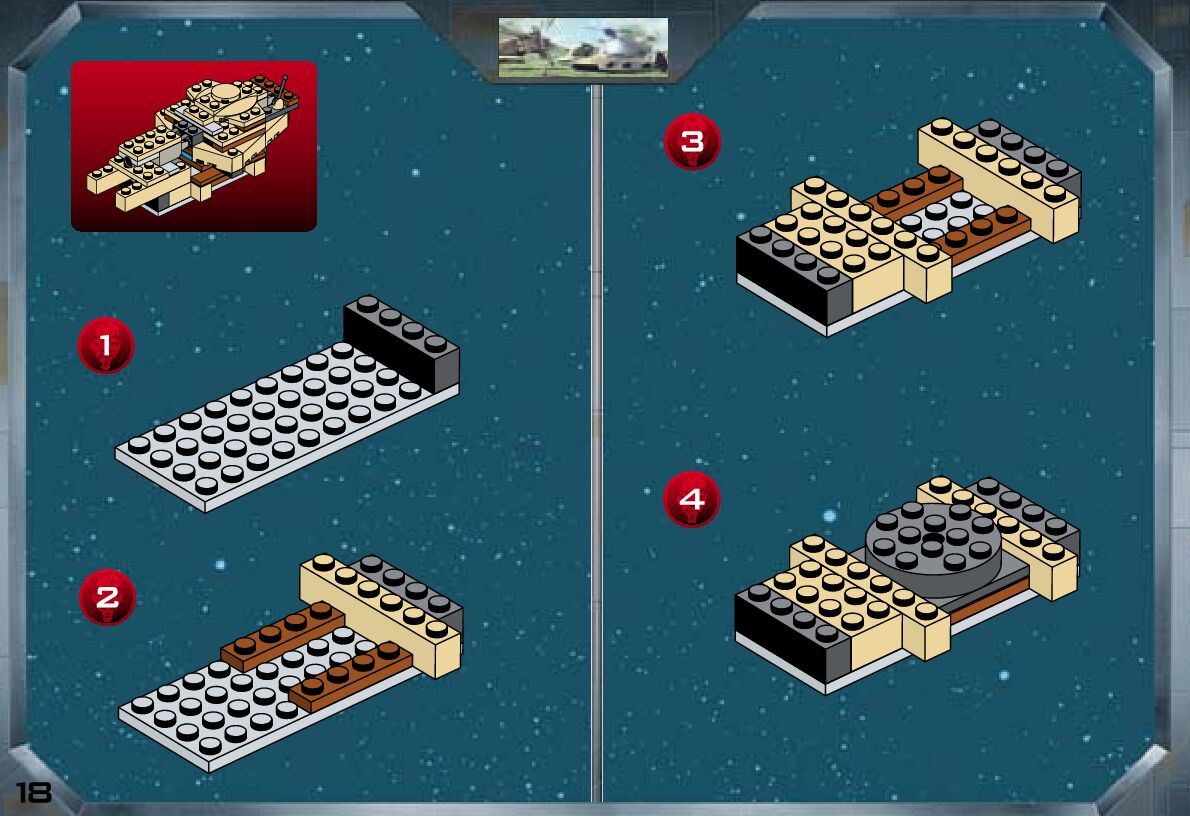 1

2

3

4

18