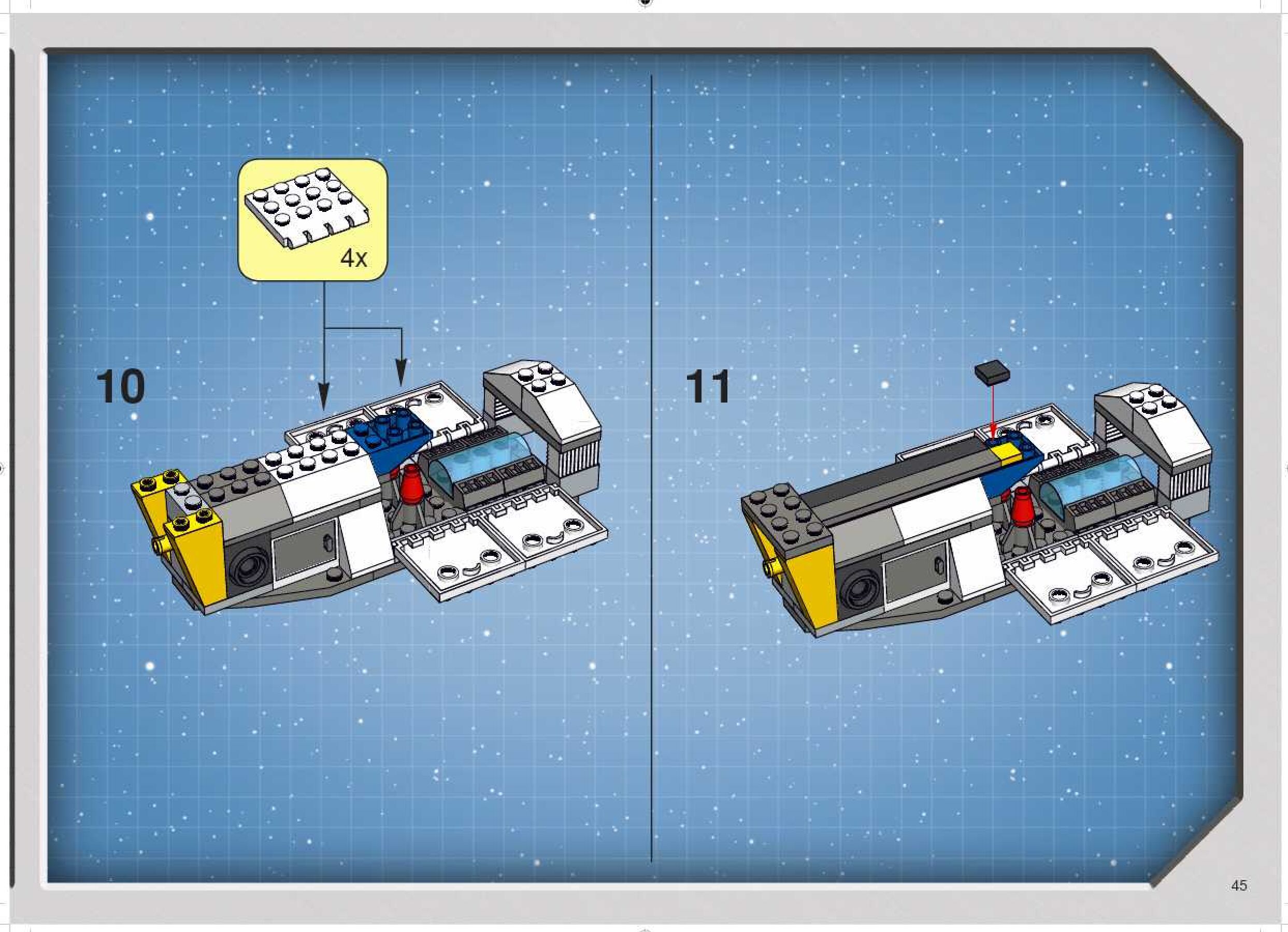 4x

10

11

45