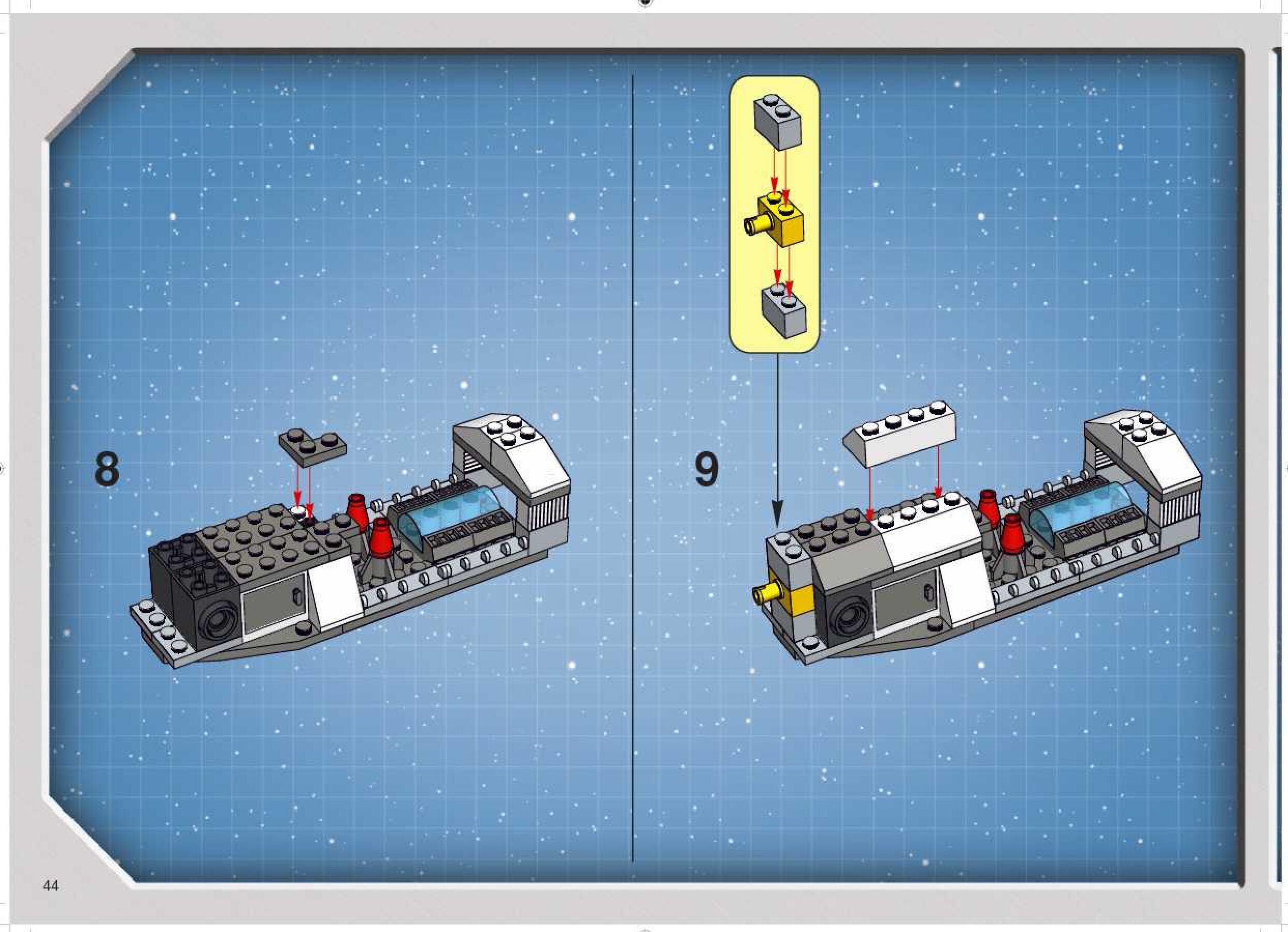 8

9

44