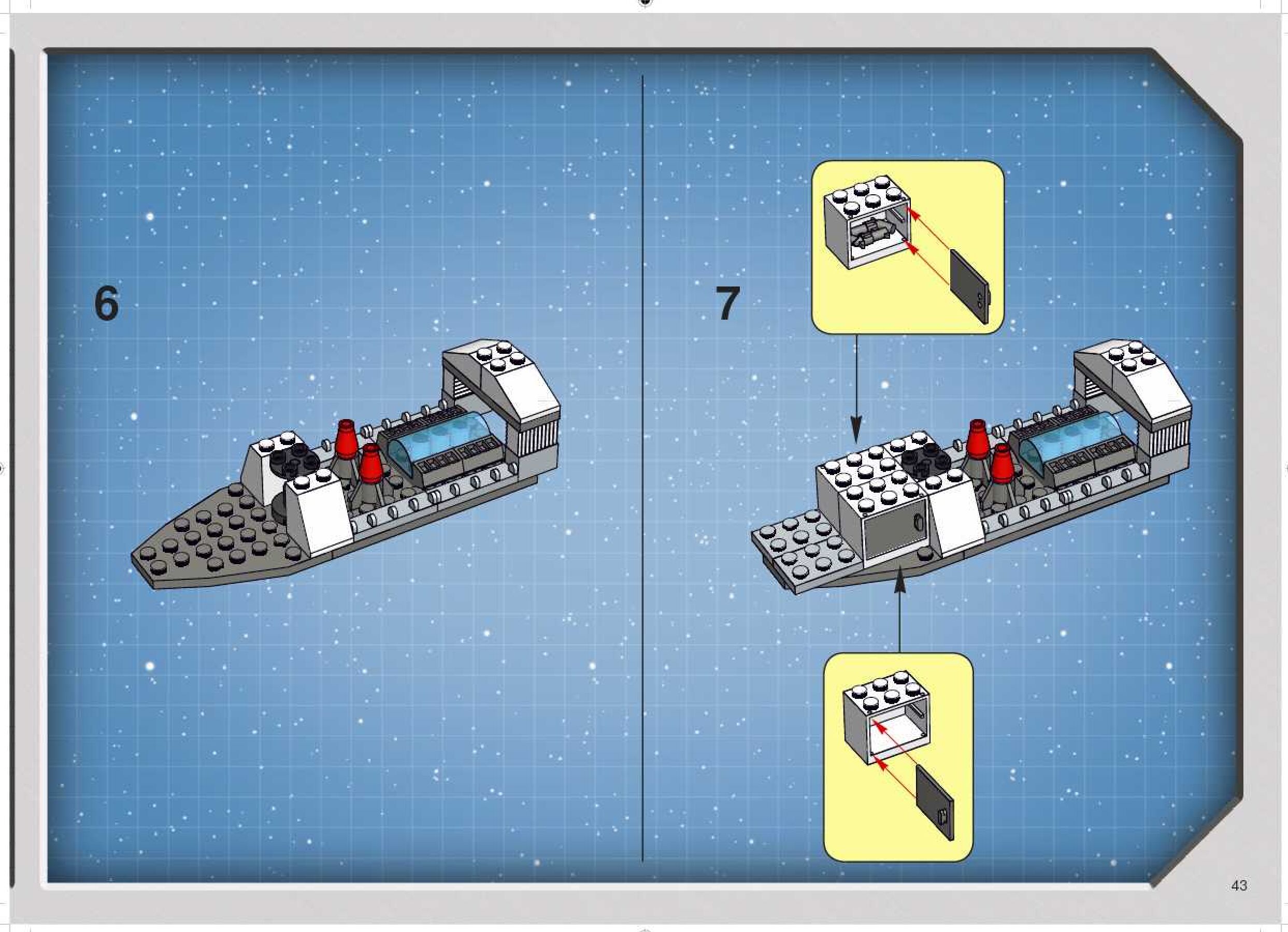 6

7

43