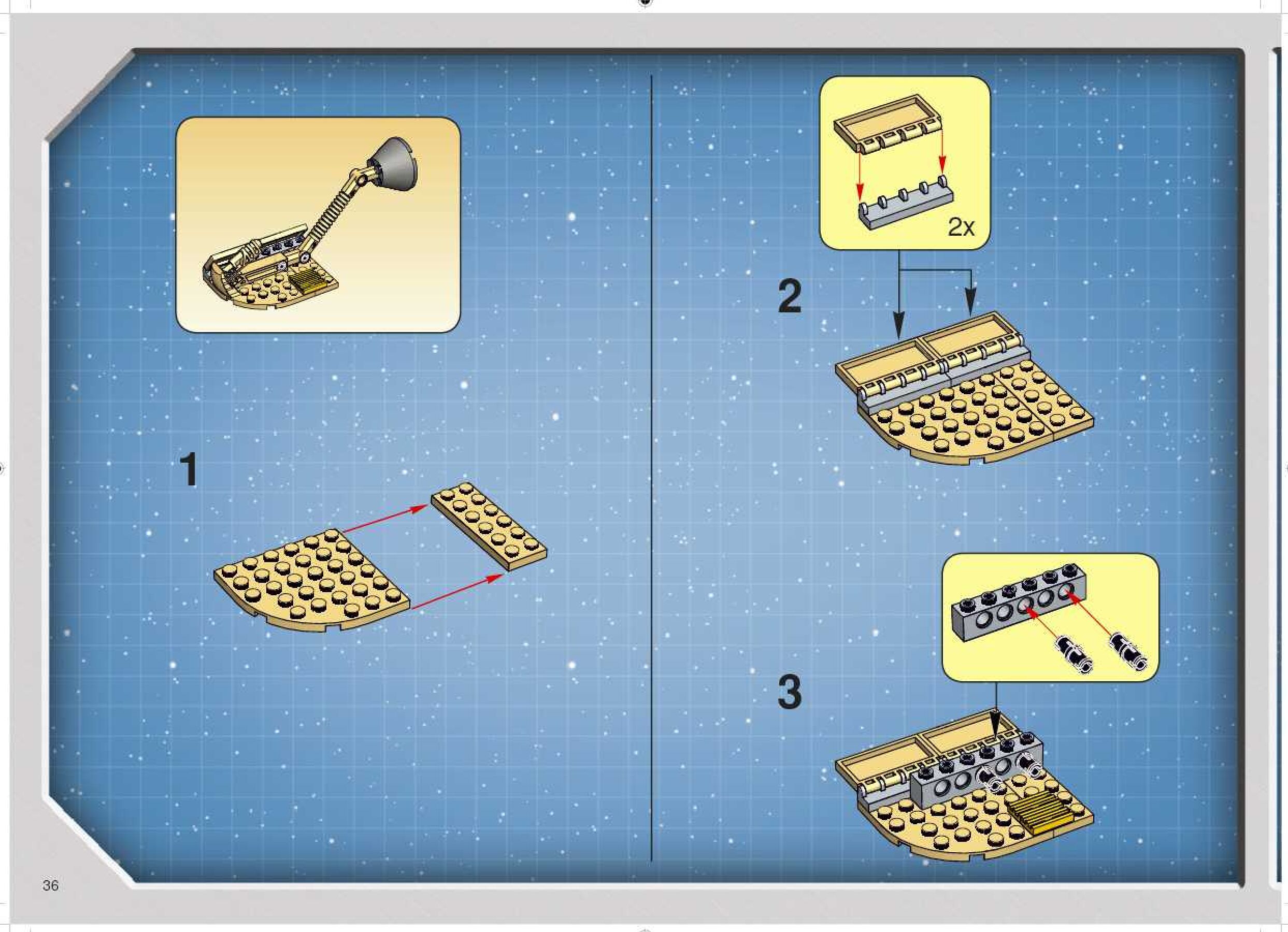 1

2x

2

3

36