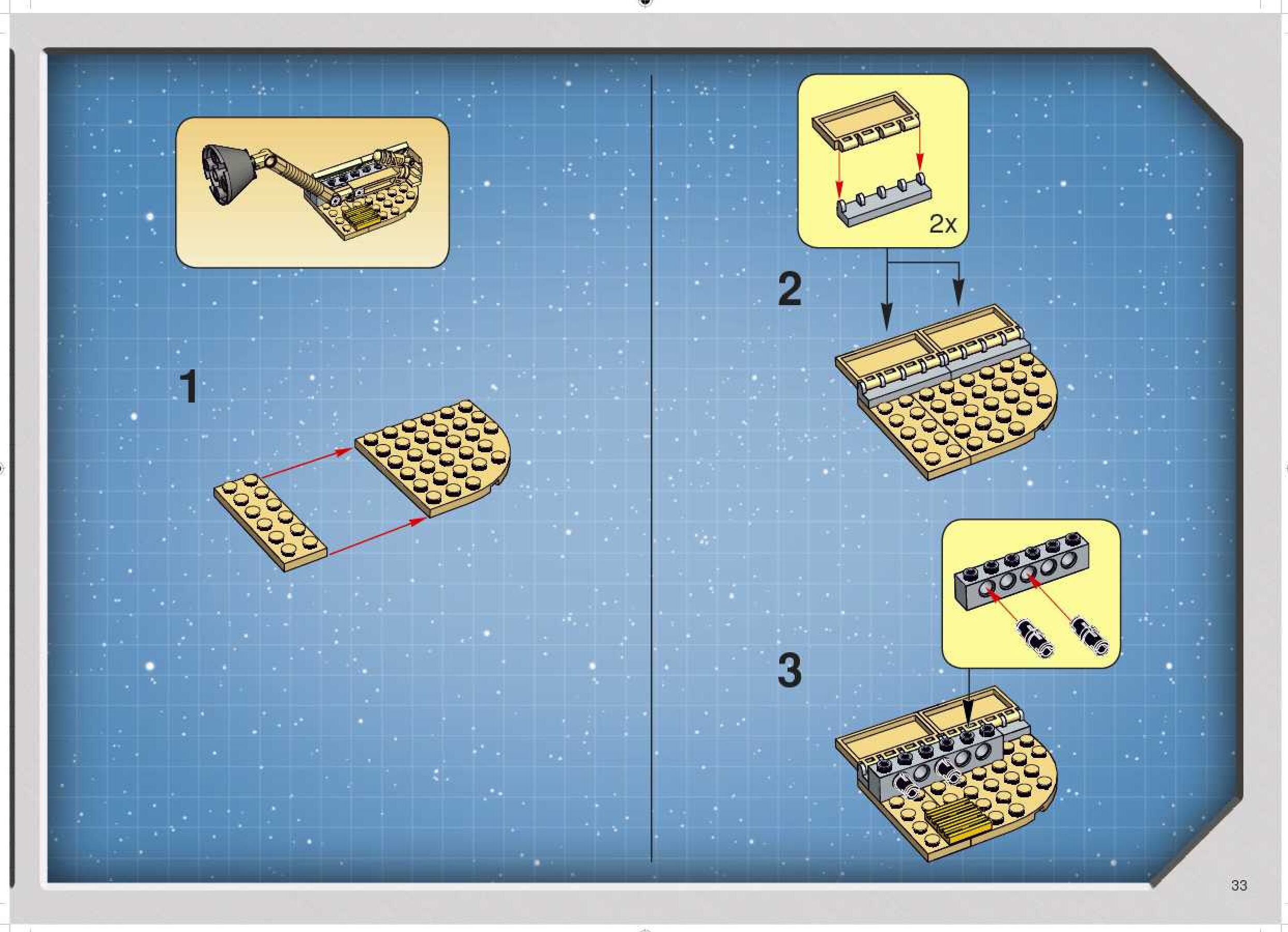 1

2x

2

3

33