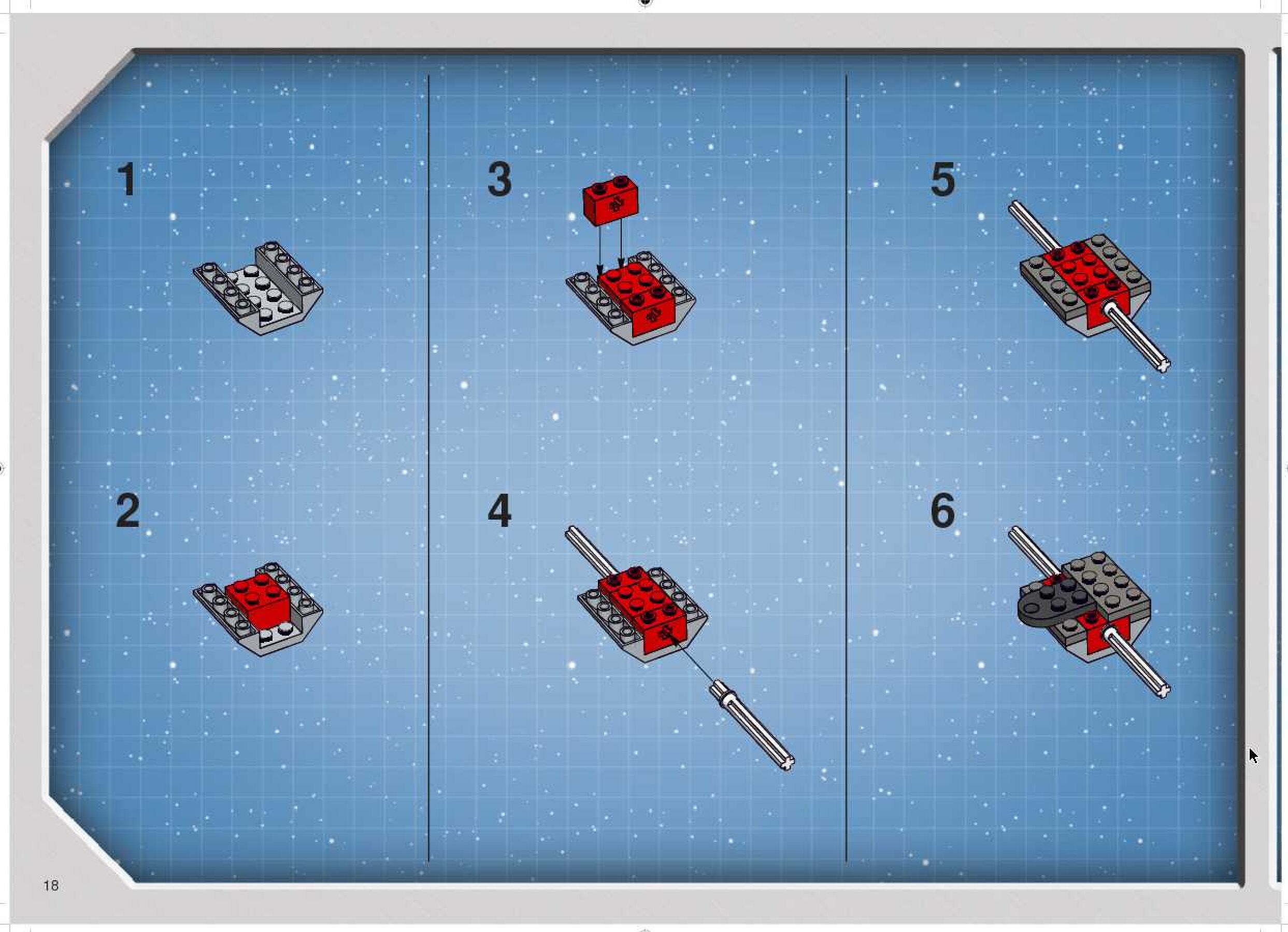 1

2

3

4

5

6

18