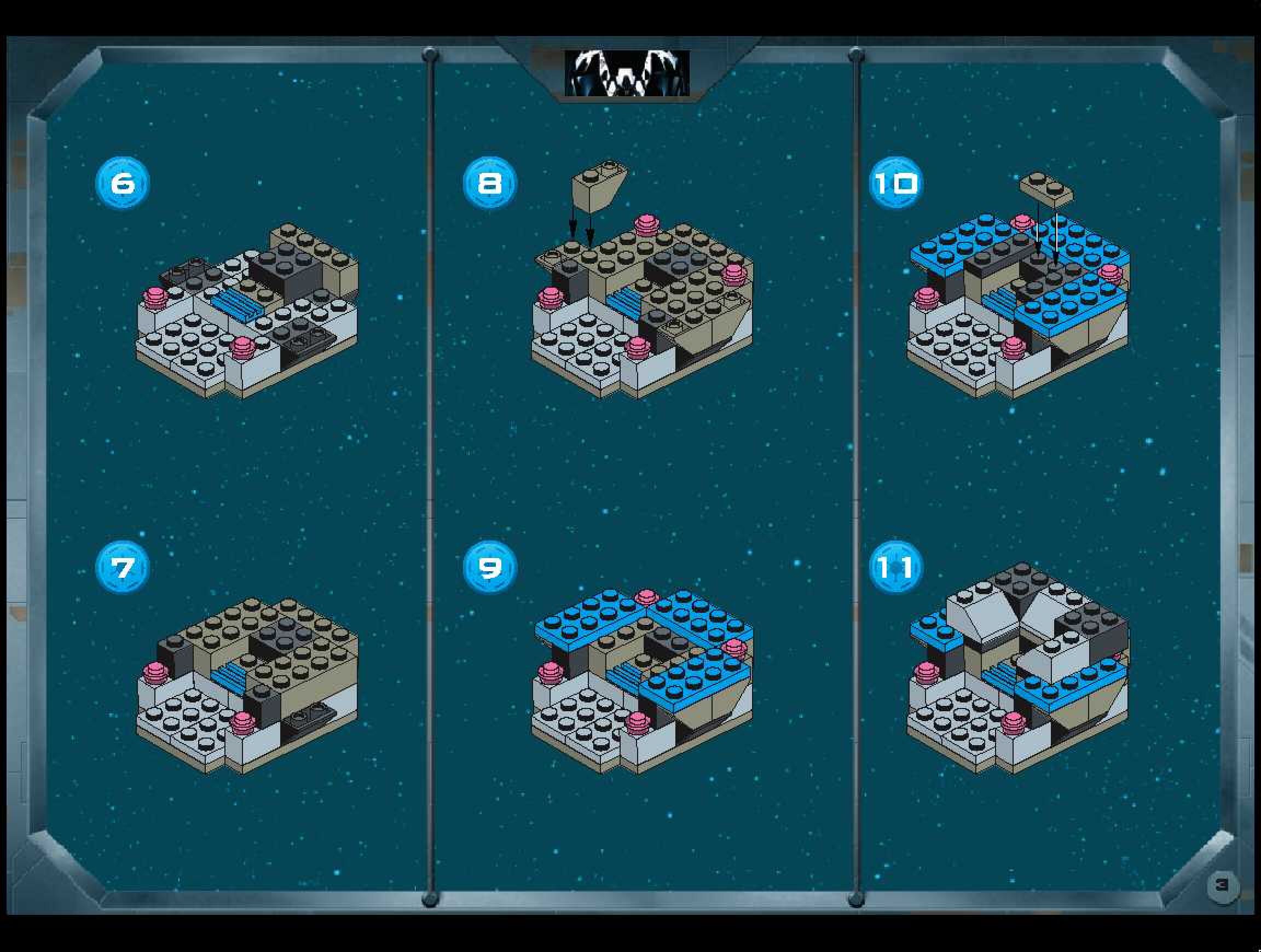 6

7

8

9

10

11

3