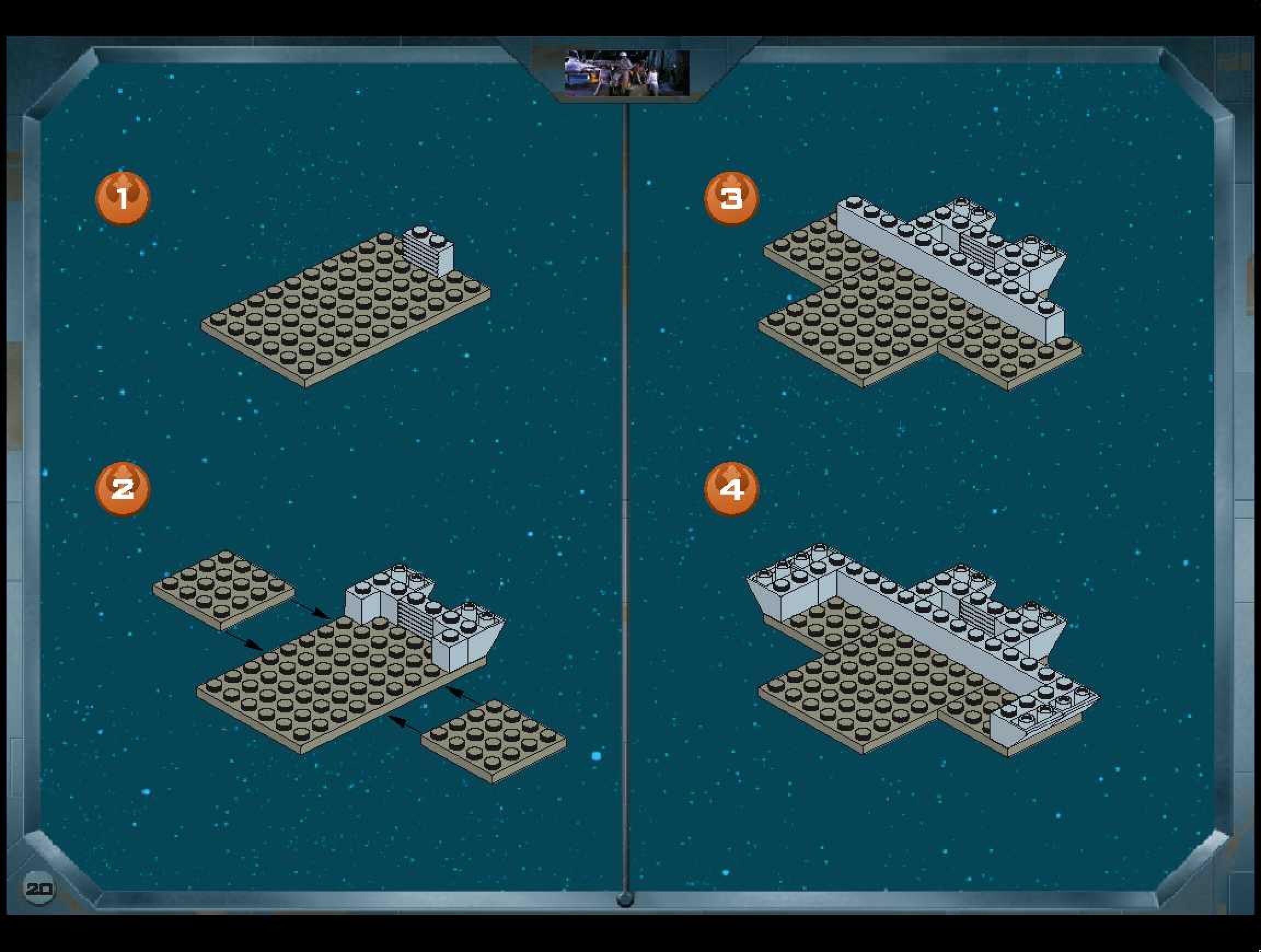 1

2

3

4

20