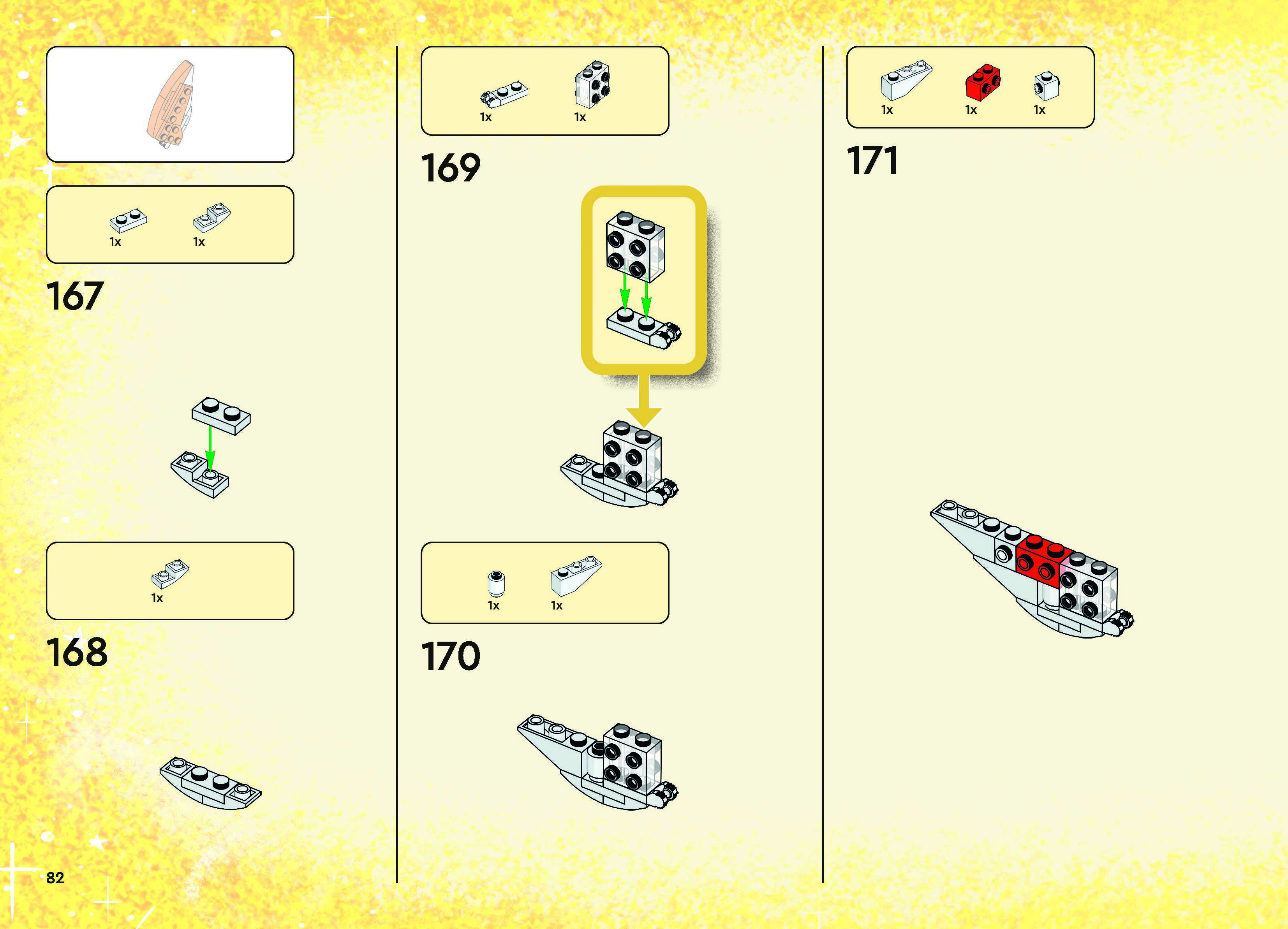 1x 1x

167

1x

168

82

1x 1x

169

1x 1x

170

1x 1x 1x

171